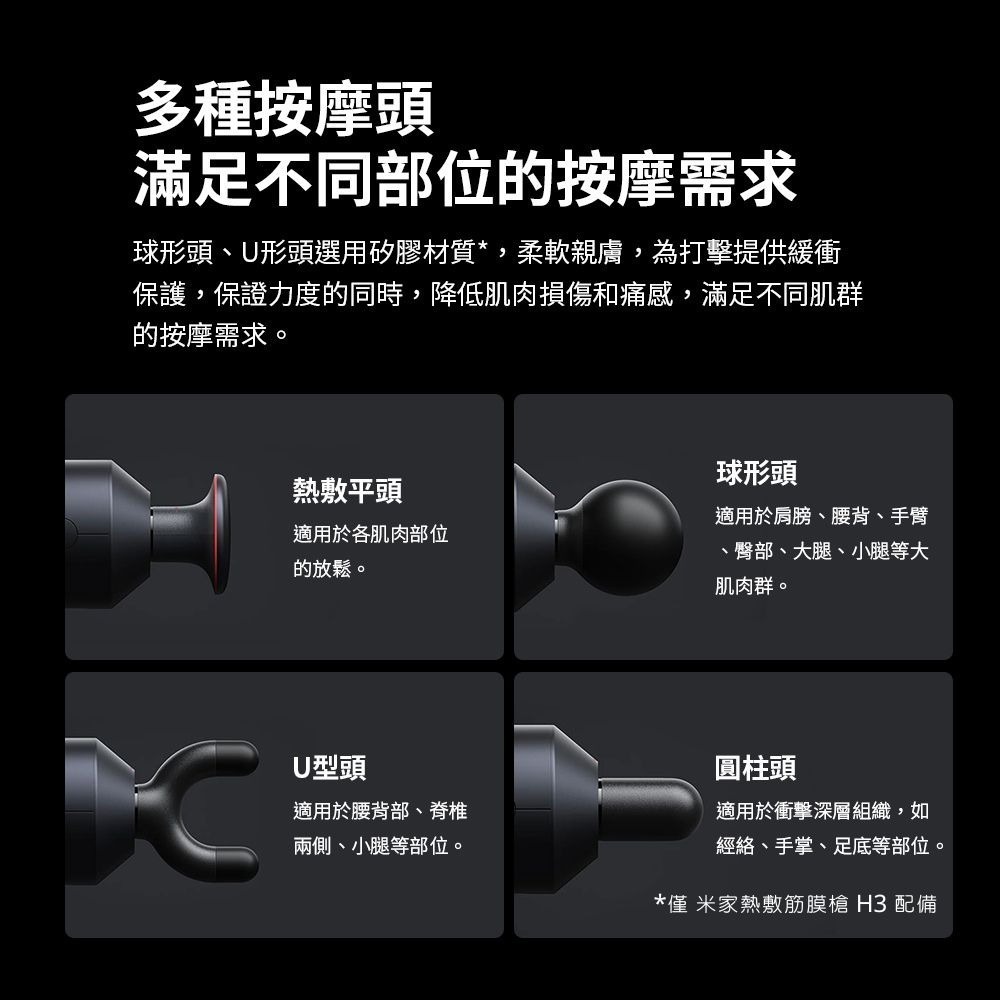 多種按摩頭
滿足不同部位的按摩需求

球形頭、U形頭選用矽膠材質*，柔軟親膚，為打擊提供緩衝保護，保證力度的同時，降低肌肉損傷和痛感，滿足不同肌群的按摩需求。

熱敷平頭

適用於各肌肉部位的放鬆。

球形頭

適用於肩膀、腰背、手臂、臀部、大腿、小腿等大肌肉群。

U型頭

適用於腰背部、脊椎兩側、小腿等部位。

圓柱頭

適用於衝擊深層組織，如經絡、手掌、足底等部位。

*僅 米家熱敷筋膜槍 H3 配備