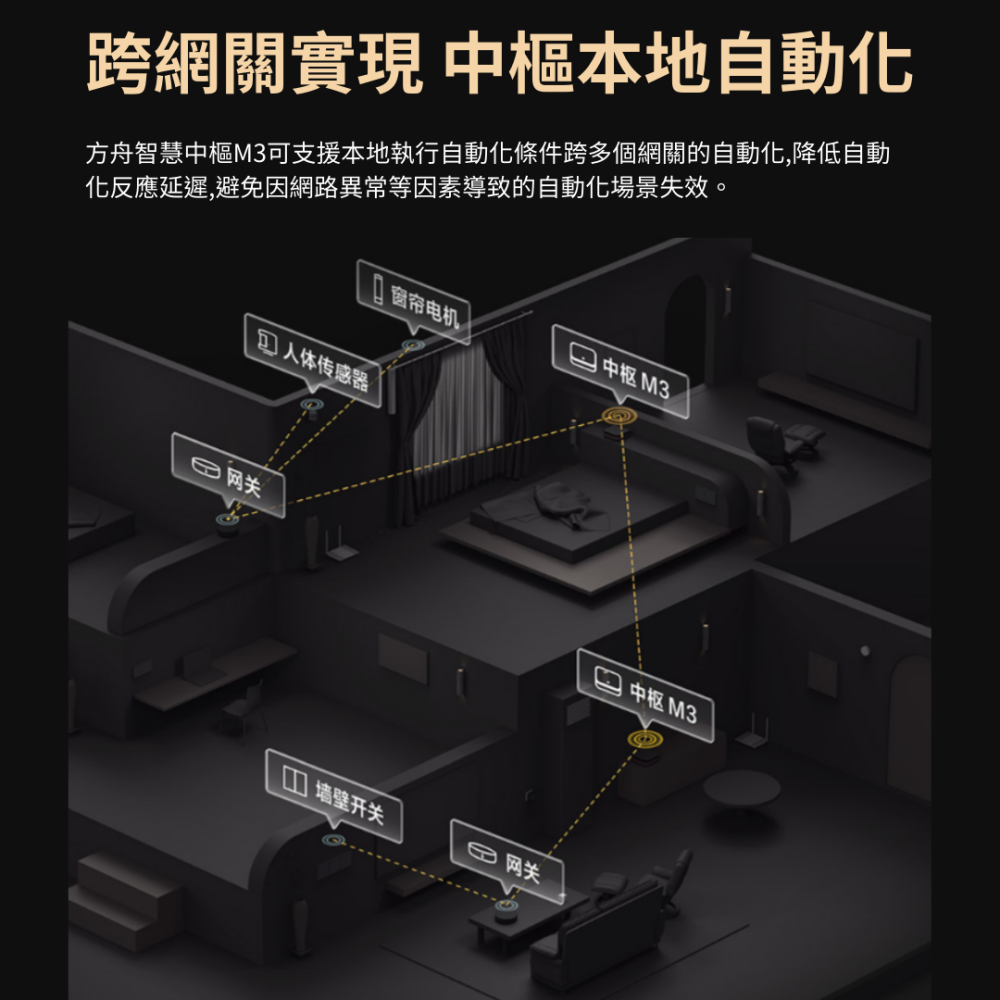 跨網關實現 中樞本地自動化

方舟智慧中樞M3可支援本地執行自動化條件跨多個網關的自動化,降低自動化反應延遲,避免因網路異常等因素導致的自動化場景失效。

窗帘电机

人体传感器

中枢 M3

网关

中枢 M3

墙壁开关

网关