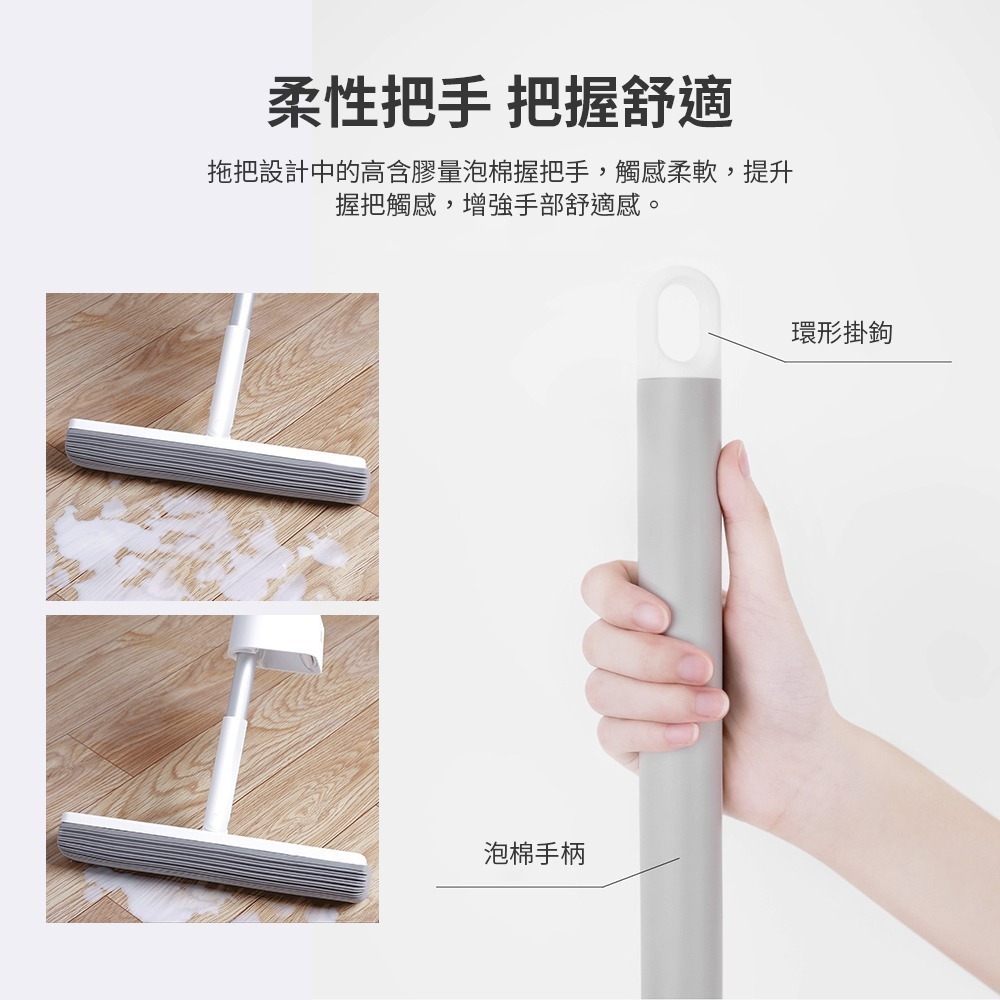 柔性把手 把握舒適

拖把設計中的高含膠量泡棉握把手，觸感柔軟，提升握把觸感，增強手部舒適感。

環形掛鉤

泡棉手柄