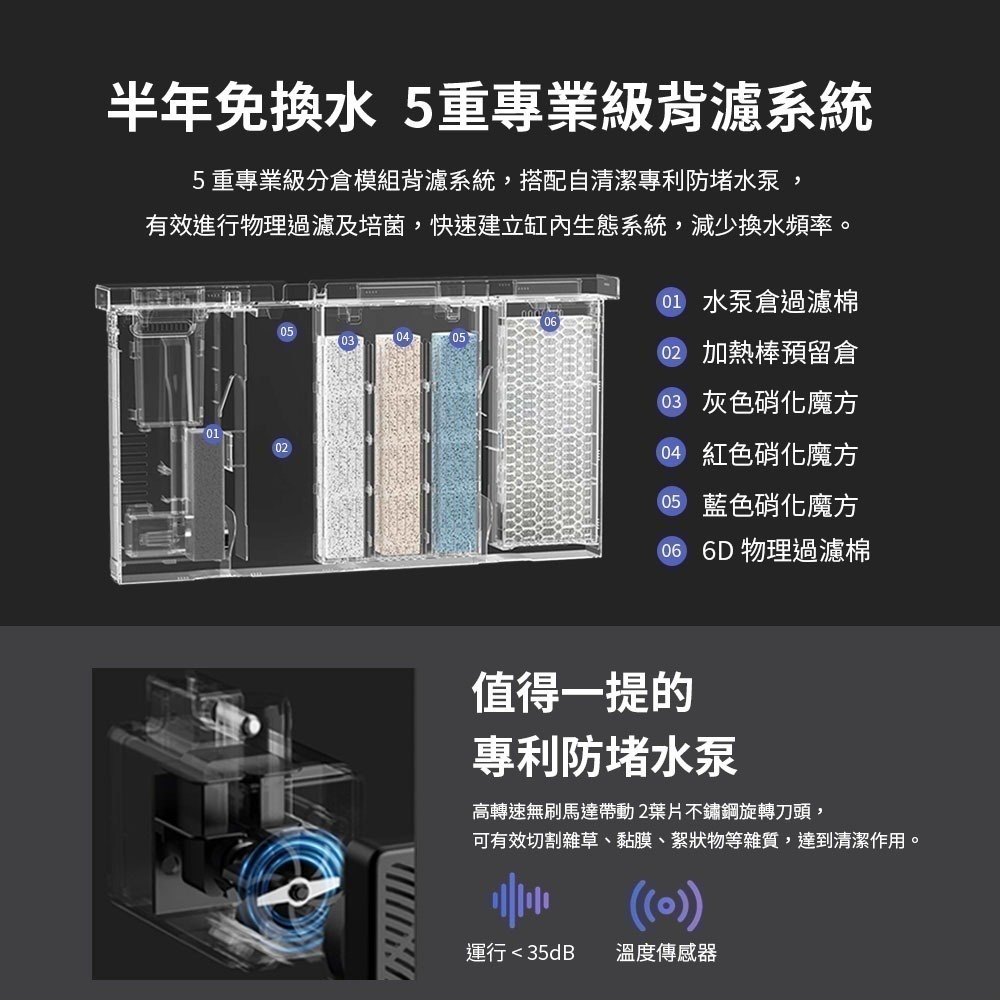 半年免換水 5重專業級背濾系統

5 重專業級分倉模組背濾系統，搭配自清潔專利防堵水泵 ，
有效進行物理過濾及培菌，快速建立缸內生態系統，減少換水頻率。

05 03 04 05 06 01 02

01 水泵倉過濾棉
02 加熱棒預留倉
03 灰色硝化魔方
04 紅色硝化魔方
05 藍色硝化魔方
06 6D 物理過濾棉

值得一提的
專利防堵水泵

高轉速無刷馬達帶動 2葉片不鏽鋼旋轉刀頭，
可有效切割雜草、黏膜、絮狀物等雜質，達到清潔作用。

運行 < 35dB
溫度傳感器