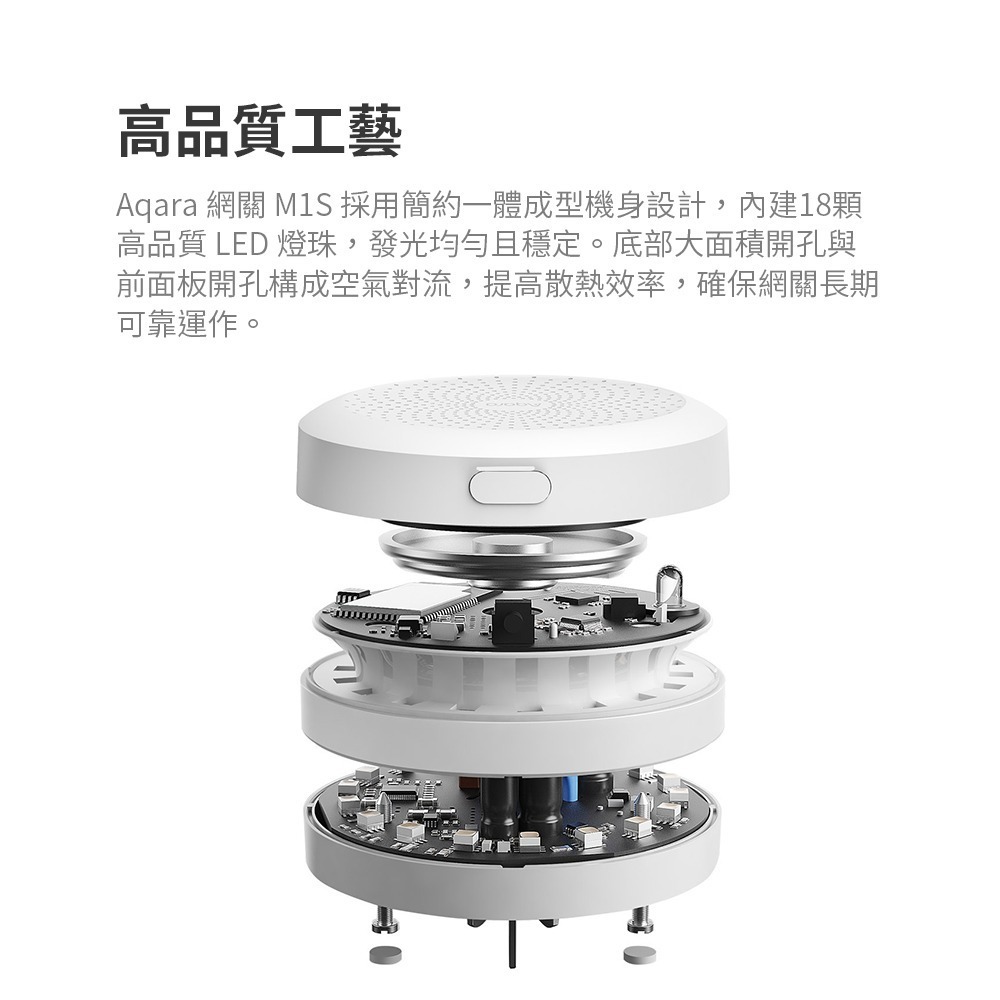 高品質工藝

Aqara 網關 M1S 採用簡約一體成型機身設計，內建18顆高品質 LED 燈珠，發光均勻且穩定。底部大面積開孔與前面板開孔構成空氣對流，提高散熱效率，確保網關長期可靠運作。