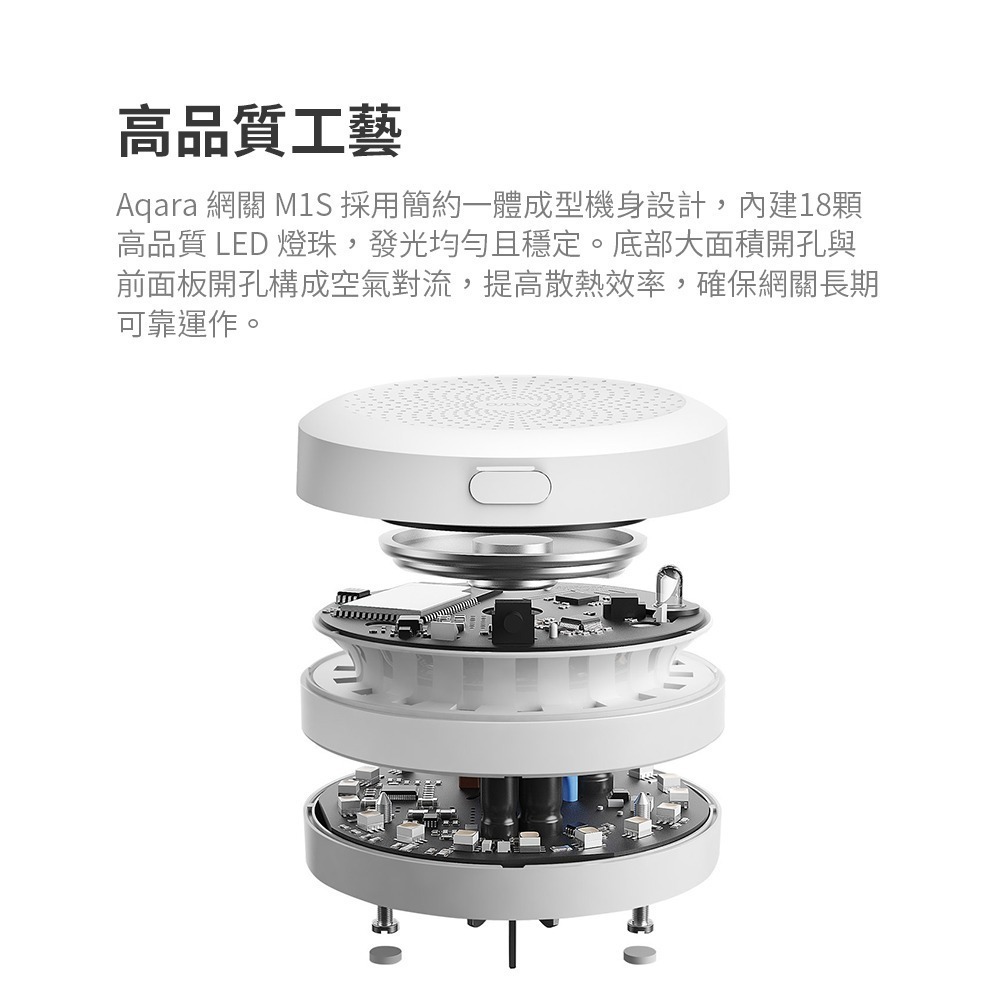 高品質工藝

Aqara 網關 M1S 採用簡約一體成型機身設計，內建18顆高品質 LED 燈珠，發光均勻且穩定。底部大面積開孔與前面板開孔構成空氣對流，提高散熱效率，確保網關長期可靠運作。