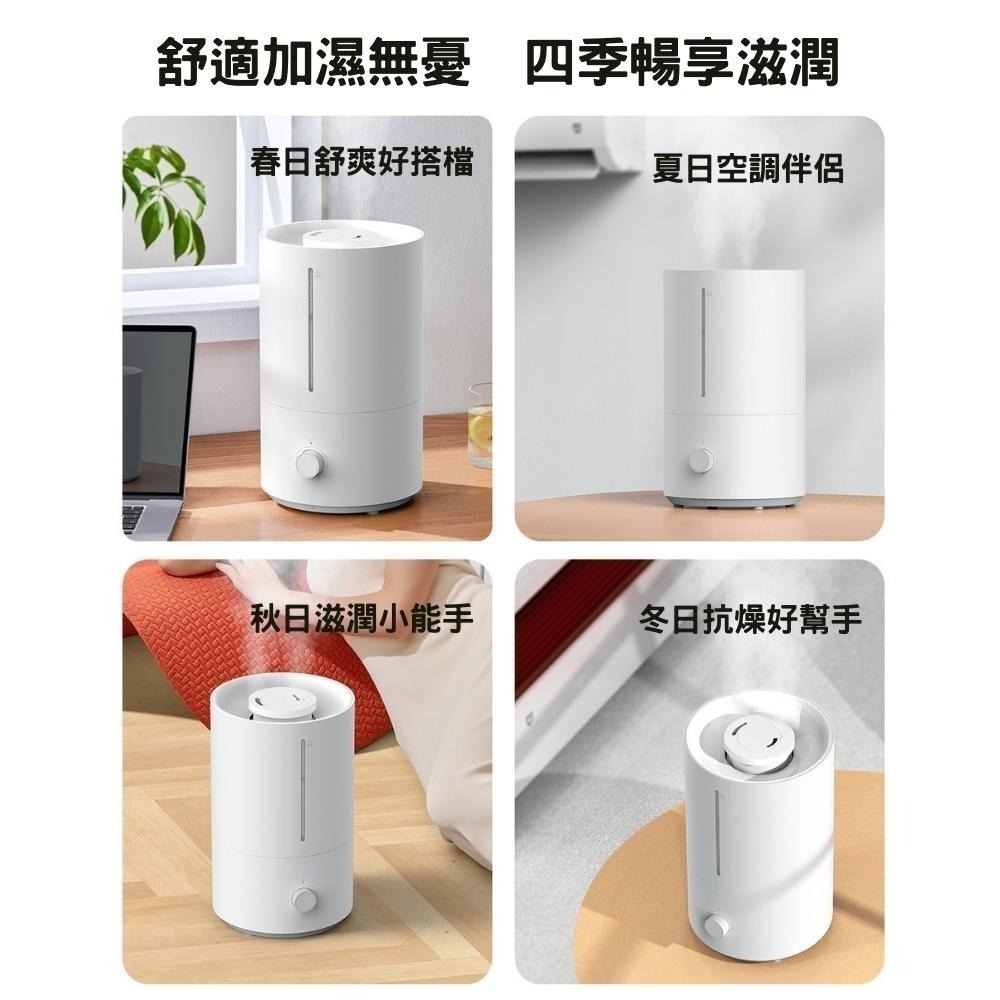 舒適加濕無憂　四季暢享滋潤

春日舒爽好搭檔

夏日空調伴侶

秋日滋潤小能手

冬日抗燥好幫手