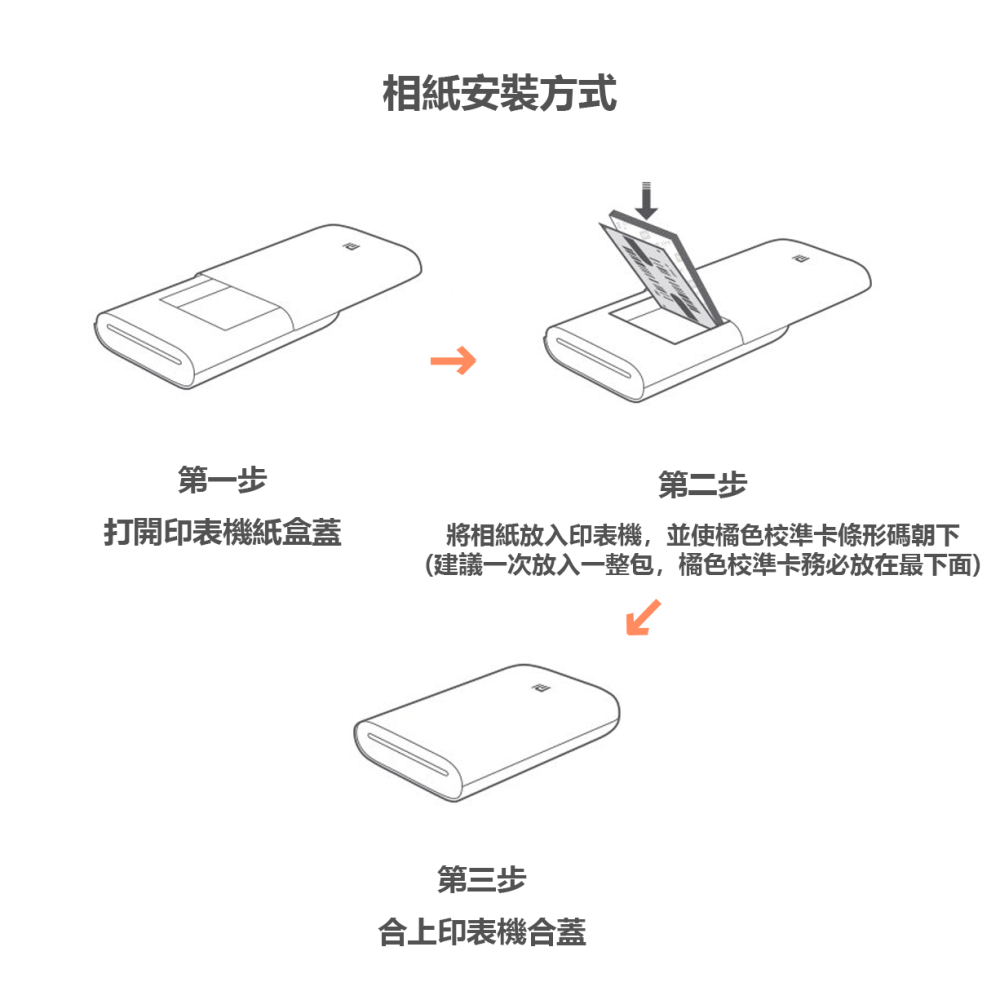 相紙安裝方式

第一步
打開印表機紙盒蓋

第二步
將相紙放入印表機，並使橘色校準卡條形碼朝下
（建議一次放入一整包，橘色校準卡務必放在最下面）

第三步
合上印表機合蓋