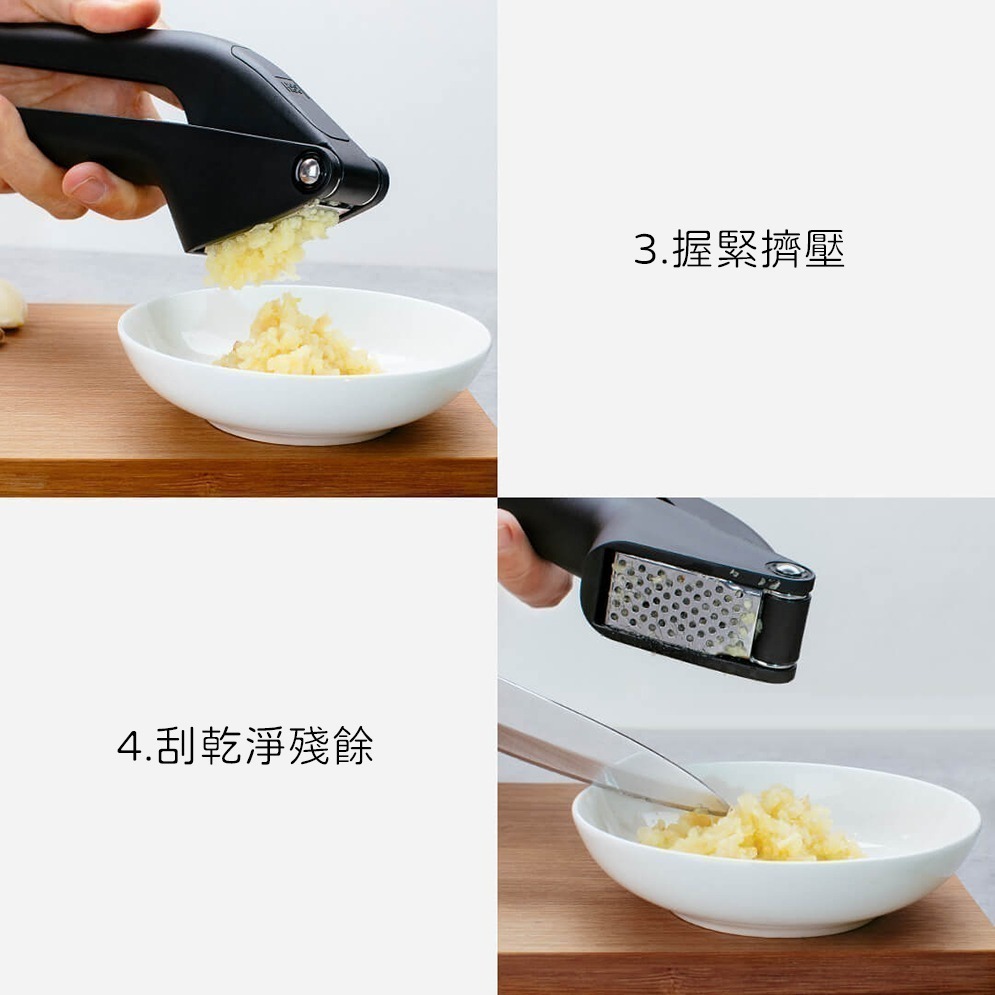 3.握緊擠壓

4.刮乾淨殘餘