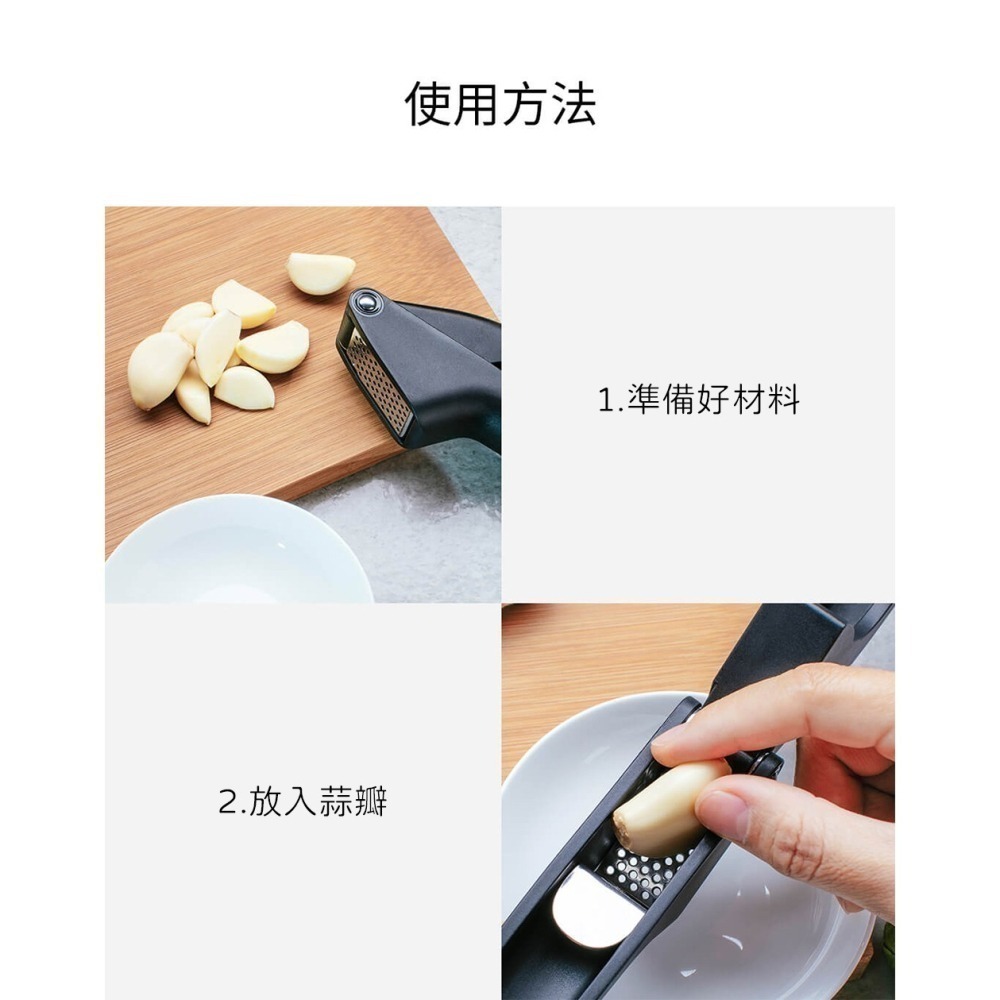 使用方法

1.準備好材料

2.放入蒜瓣