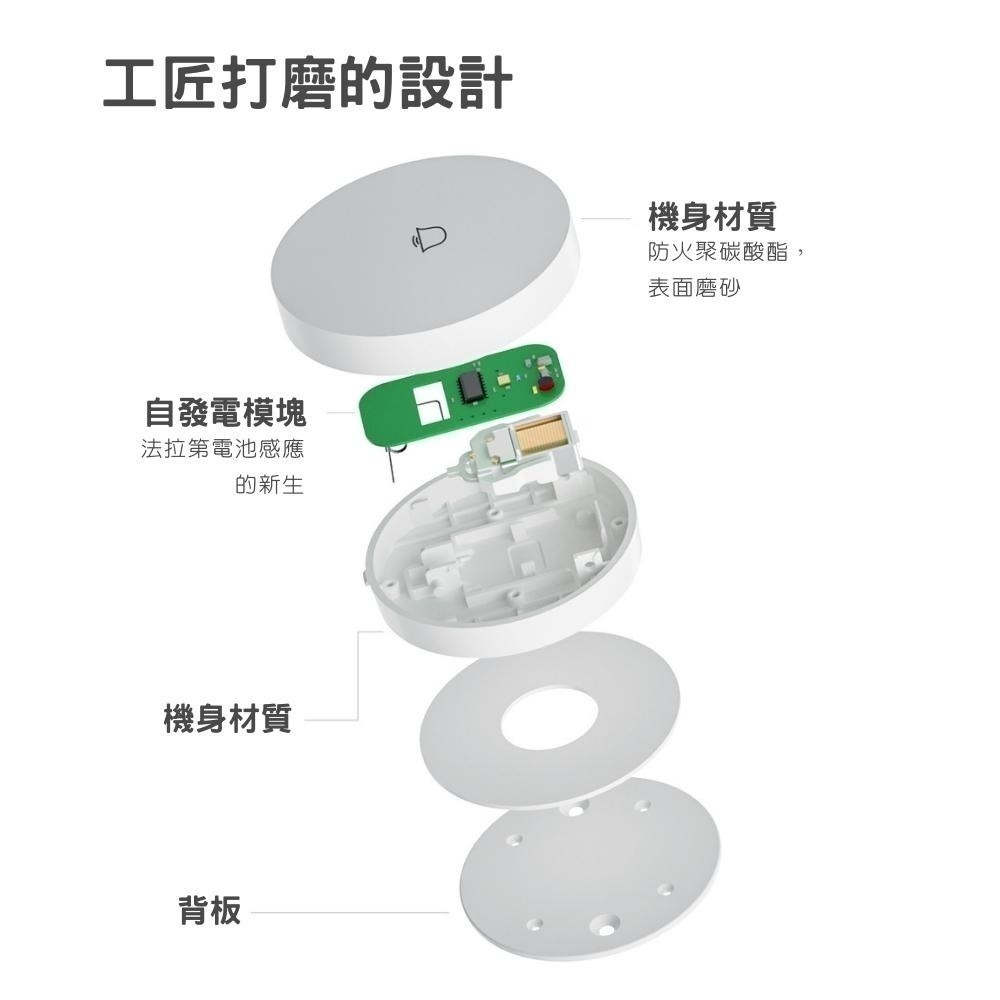 工匠打磨的設計

機身材質
防火聚碳酸酯，
表面磨砂

自發電模塊
法拉第電池感應
的新生

機身材質

背板