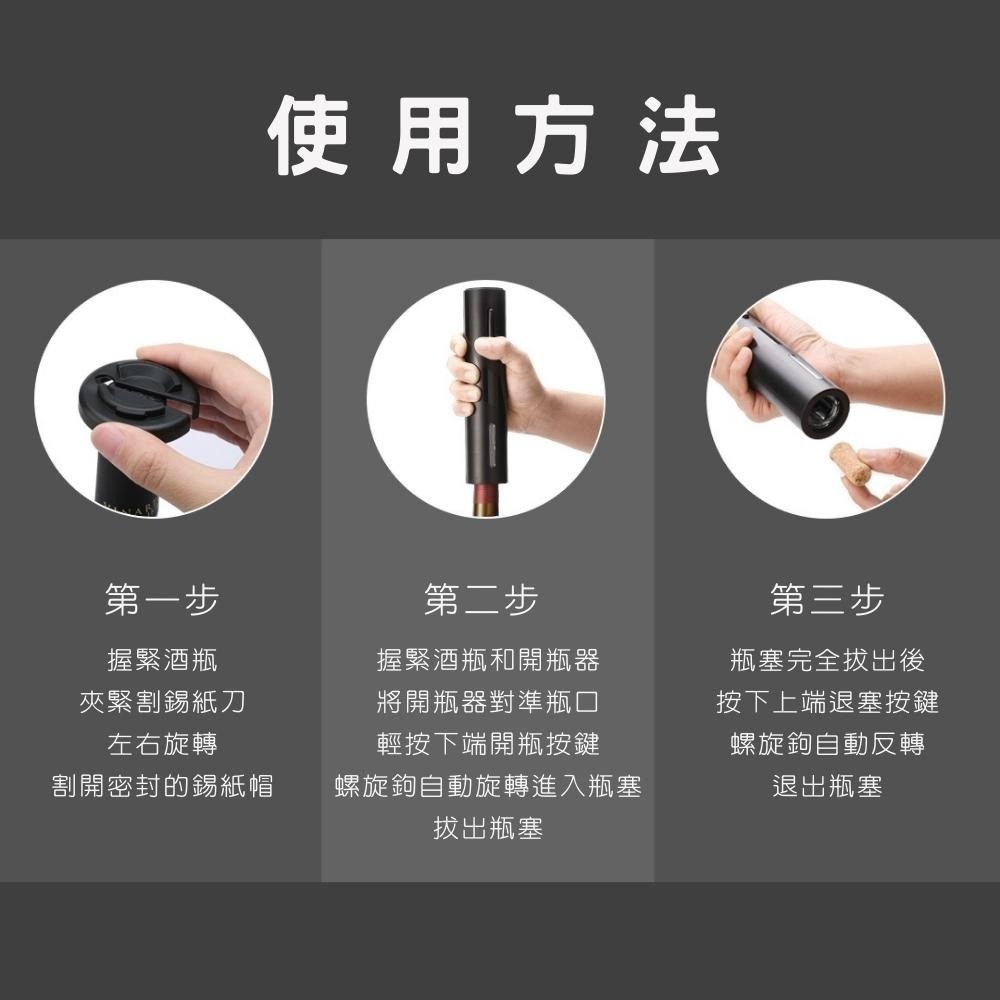 使用方法

第一步

握緊酒瓶
夾緊割錫紙刀
左右旋轉
割開密封的錫紙帽

第二步

握緊酒瓶和開瓶器
將開瓶器對準瓶口
輕按下端開瓶按鍵
螺旋鉤自動旋轉進入瓶塞
拔出瓶塞

第三步

瓶塞完全拔出後
按下上端退塞按鍵
螺旋鉤自動反轉
退出瓶塞