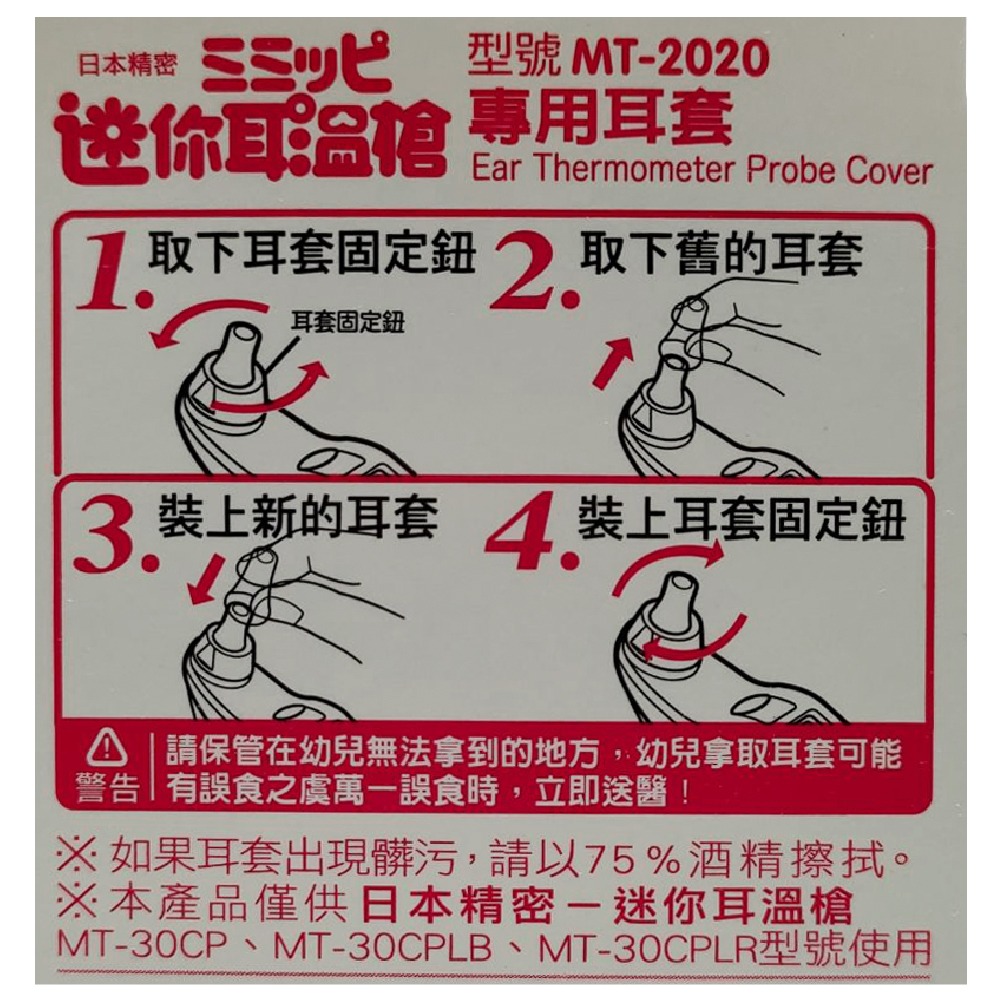 日本精密 ミミッピ
迷你耳溫槍

型號 MT-2020
專用耳套
Ear Thermometer Probe Cover

1. 取下耳套固定鈕

耳套固定鈕

2. 取下舊的耳套

3. 裝上新的耳套

4. 裝上耳套固定鈕

警告 請保管在幼兒無法拿到的地方，幼兒拿取耳套可能有誤食之虞萬一誤食時，立即送醫！

※ 如果耳套出現髒污，請以75％酒精擦拭。
※ 本產品僅供日本精密－迷你耳溫槍 MT-30CP、MT-30CPLB、MT-30CPLR型號使用