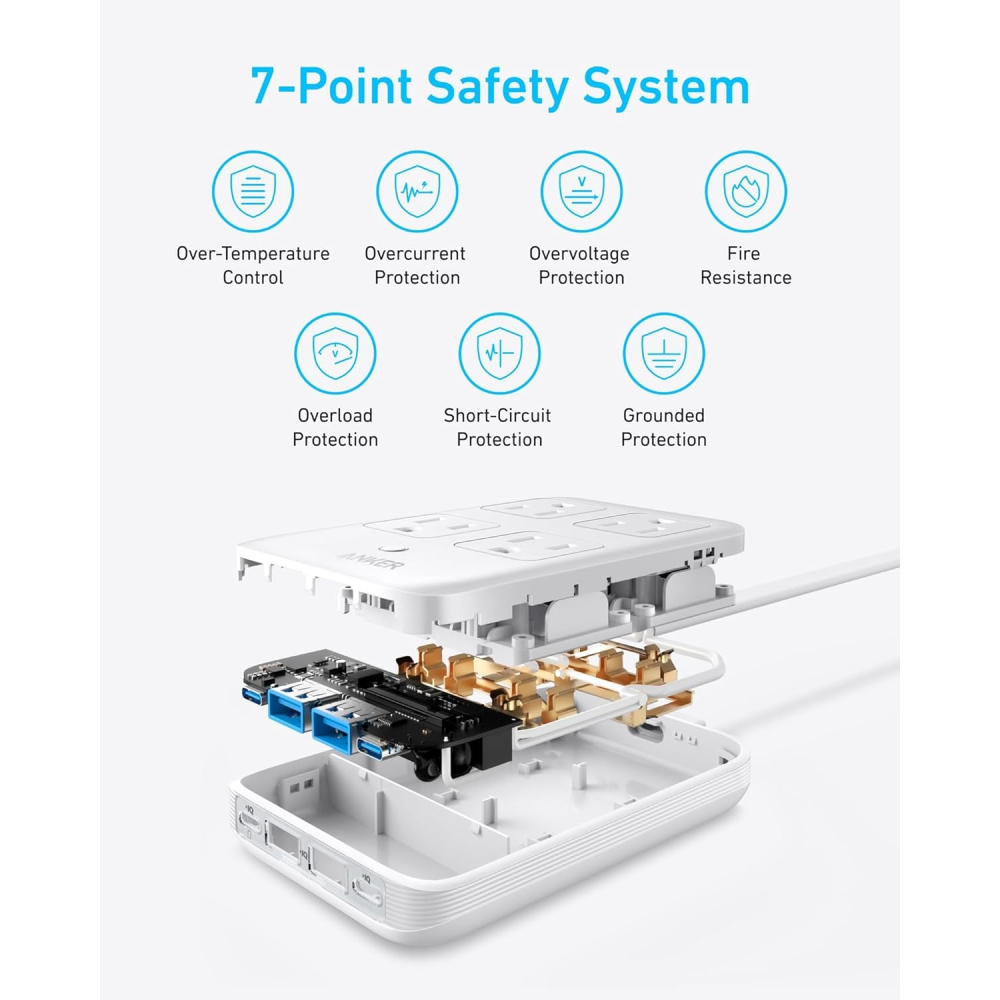 7-Point Safety System

Over-Temperature Control

Overcurrent Protection

Overvoltage Protection

Fire Resistance

Overload Protection

Short-Circuit Protection

Grounded Protection

ANKER