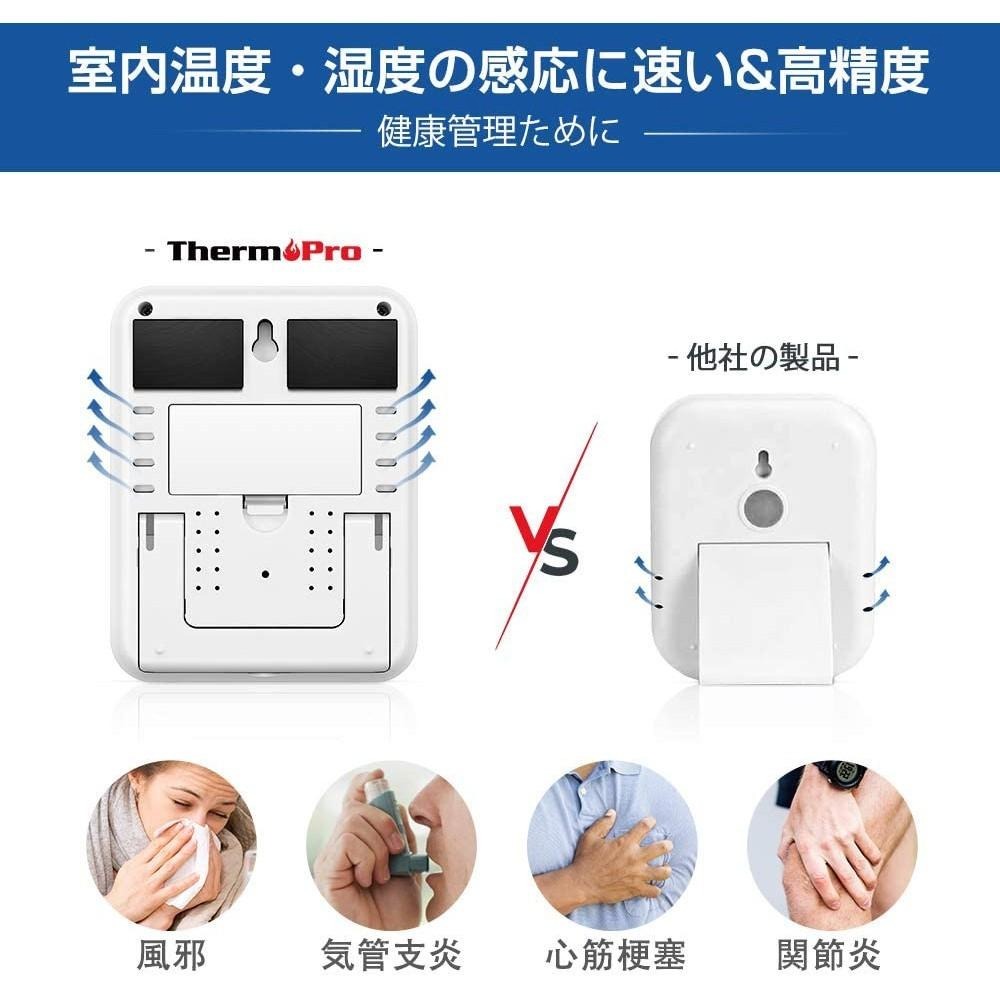 室内温度・湿度の感応に速い&高精度

健康管理ために

- ThermoPro -

- 他社の製品 -

VS

風邪

気管支炎

心筋梗塞

関節炎