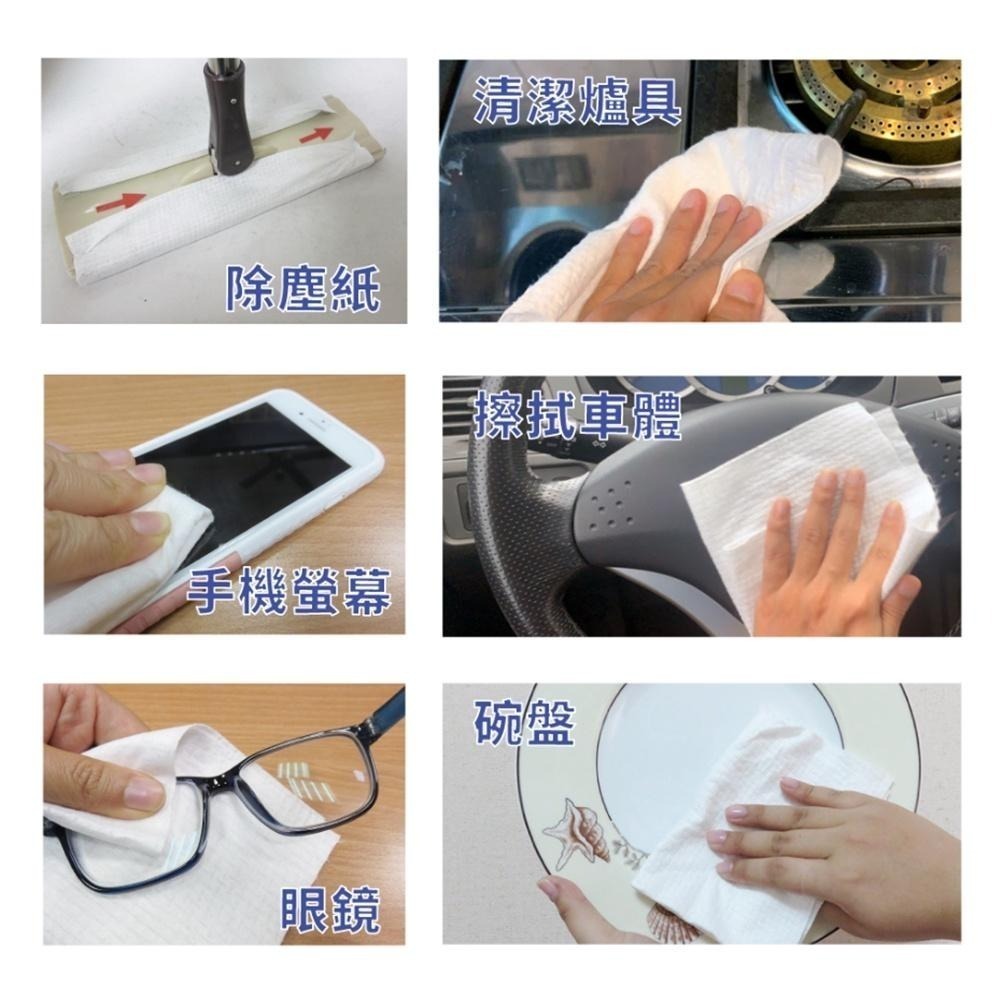 除塵紙

清潔爐具

手機螢幕

擦拭車體

眼鏡

碗盤