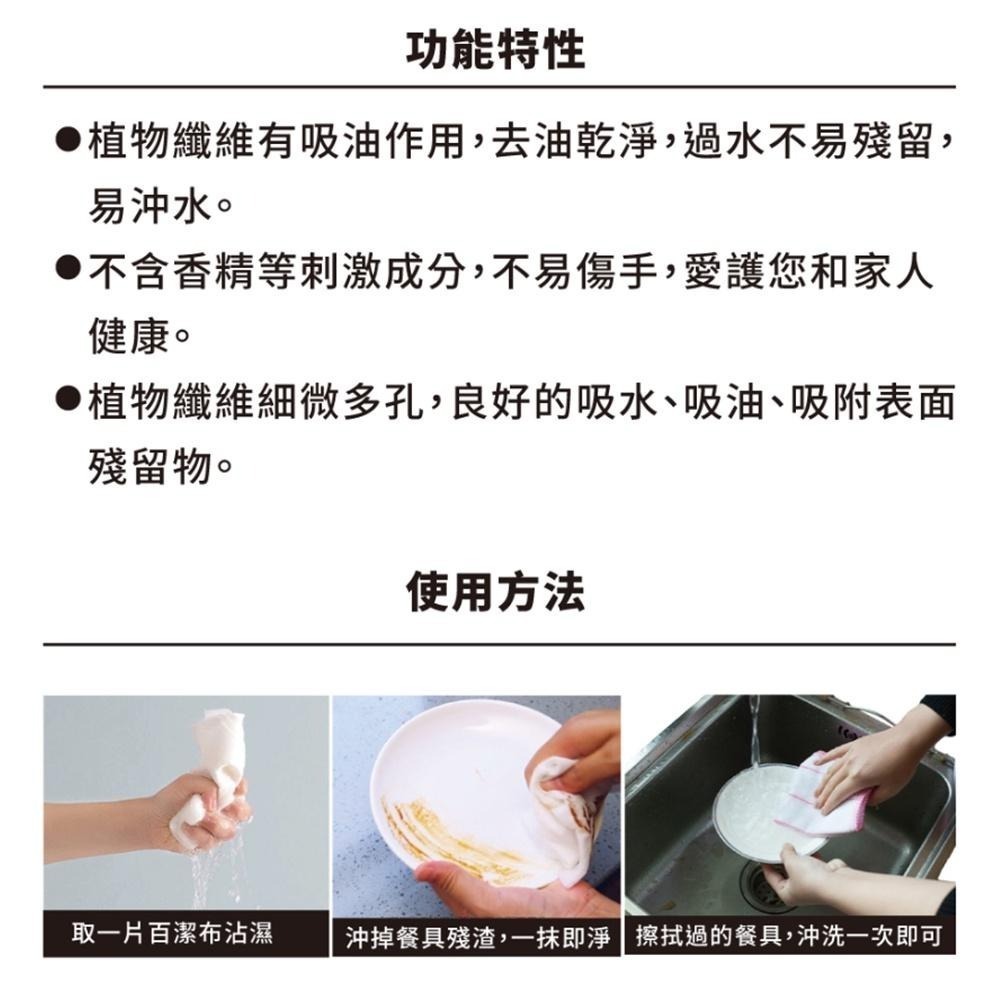 功能特性

●植物纖維有吸油作用，去油乾淨，過水不易殘留，易沖水。

●不含香精等刺激成分，不易傷手，愛護您和家人健康。

●植物纖維細微多孔，良好的吸水、吸油、吸附表面殘留物。

使用方法

取一片百潔布沾濕

沖掉餐具殘渣，一抹即淨

擦拭過的餐具，沖洗一次即可