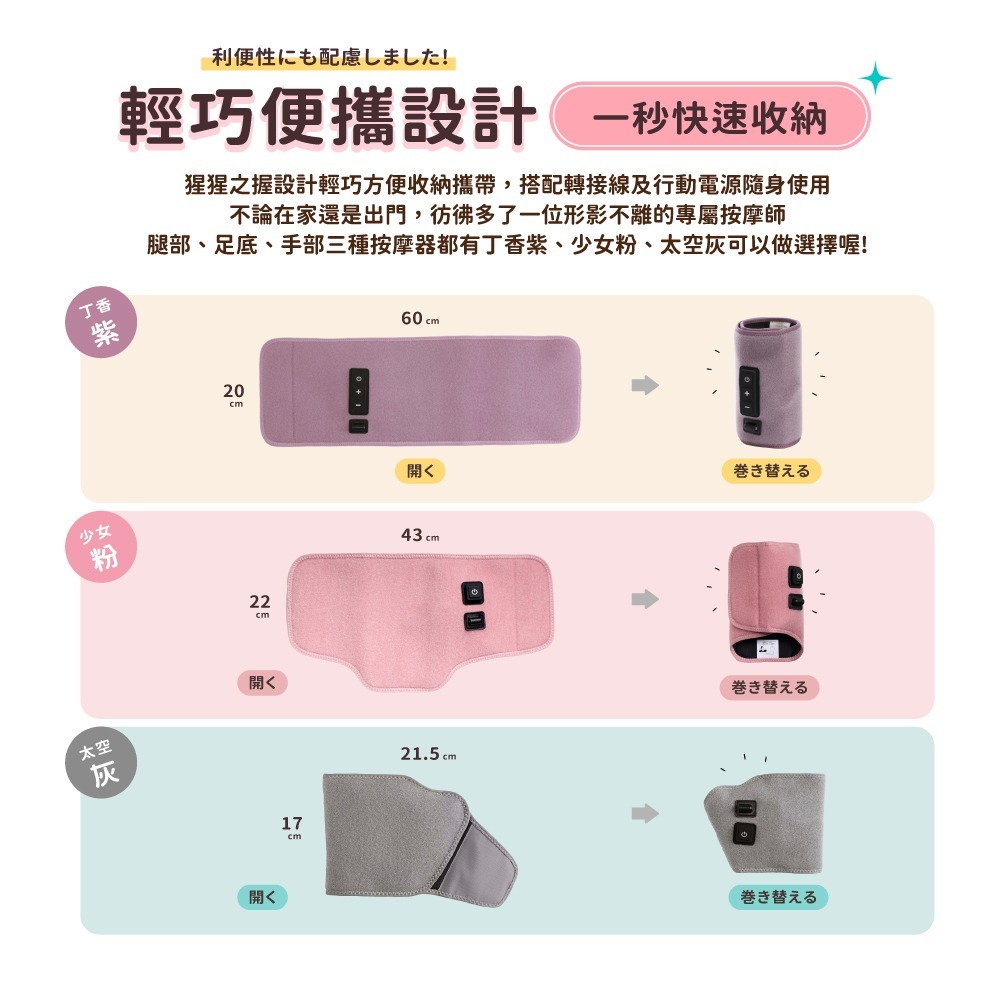 利便性にも配慮しました!

輕巧便攜設計

一秒快速收納

猩猩之握設計輕巧方便收納攜帶，搭配轉接線及行動電源隨身使用
不論在家還是出門，彷彿多了一位形影不離的專屬按摩師
腿部、足底、手部三種按摩器都有丁香紫、少女粉、太空灰可以做選擇喔!

丁香
紫

60 cm

20 cm

開く

巻き替える

少女
粉

43 cm

22 cm

開く

巻き替える

太空
灰

21.5 cm

17 cm

開く

巻き替える