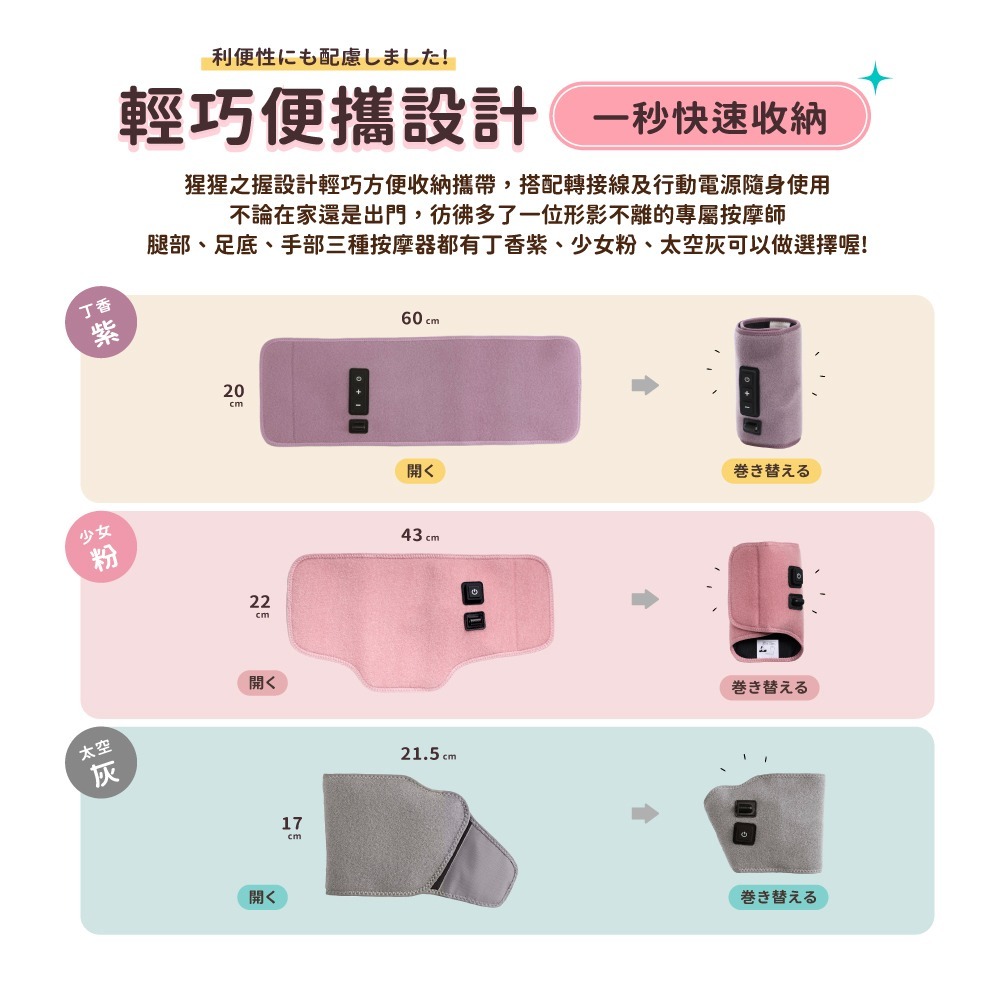 利便性にも配慮しました!

輕巧便攜設計

一秒快速收納

猩猩之握設計輕巧方便收納攜帶，搭配轉接線及行動電源隨身使用
不論在家還是出門，彷彿多了一位形影不離的專屬按摩師
腿部、足底、手部三種按摩器都有丁香紫、少女粉、太空灰可以做選擇喔!

丁香
紫

60 cm

20 cm

開く

巻き替える

少女
粉

43 cm

22 cm

開く

巻き替える

太空
灰

21.5 cm

17 cm

開く

巻き替える