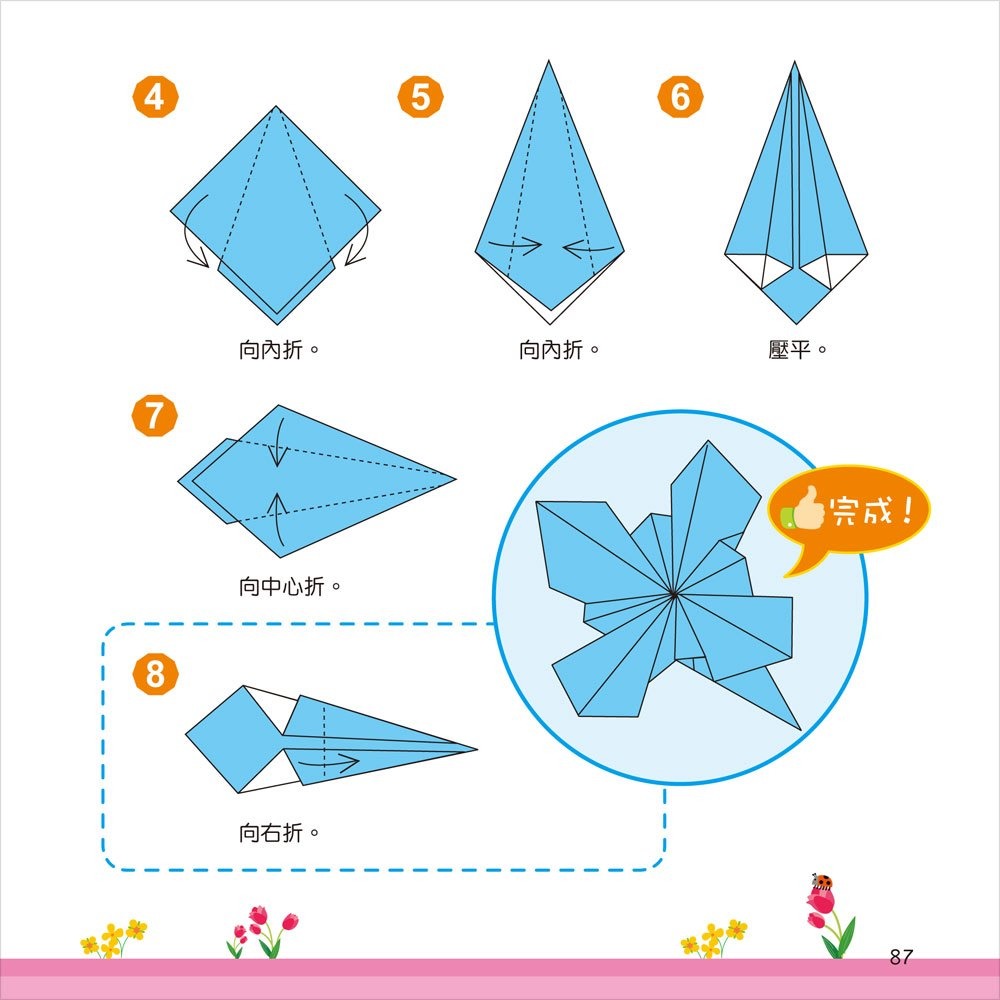 4

向內折。

5

向內折。

6

壓平。

7

向中心折。

完成！

8

向右折。

87