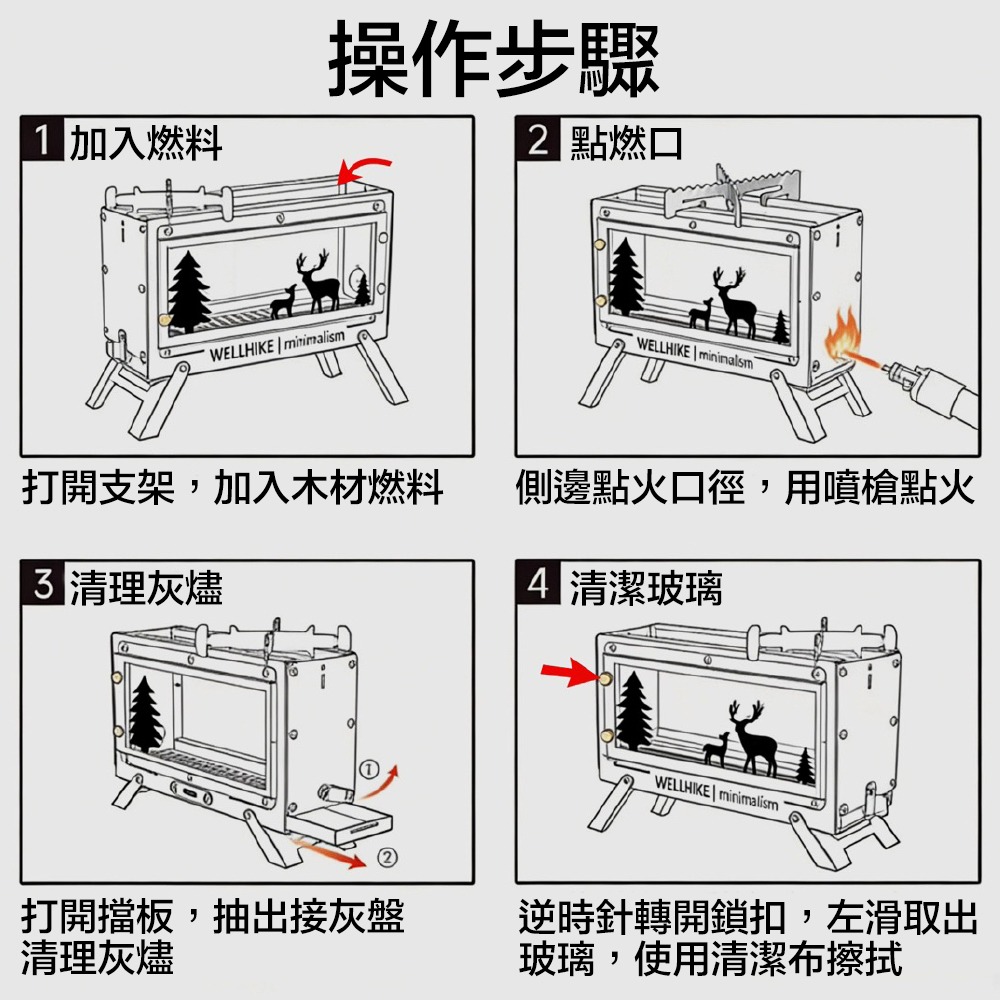 操作步驟

1 加入燃料

WELLHIKE | minimalism

打開支架，加入木材燃料

2 點燃口

WELLHIKE | minimalism

側邊點火口徑，用噴槍點火

3 清理灰燼

①

②

打開擋板，抽出接灰盤清理灰燼

4 清潔玻璃

WELLHIKE | minimalism

逆時針轉開鎖扣，左滑取出玻璃，使用清潔布擦拭