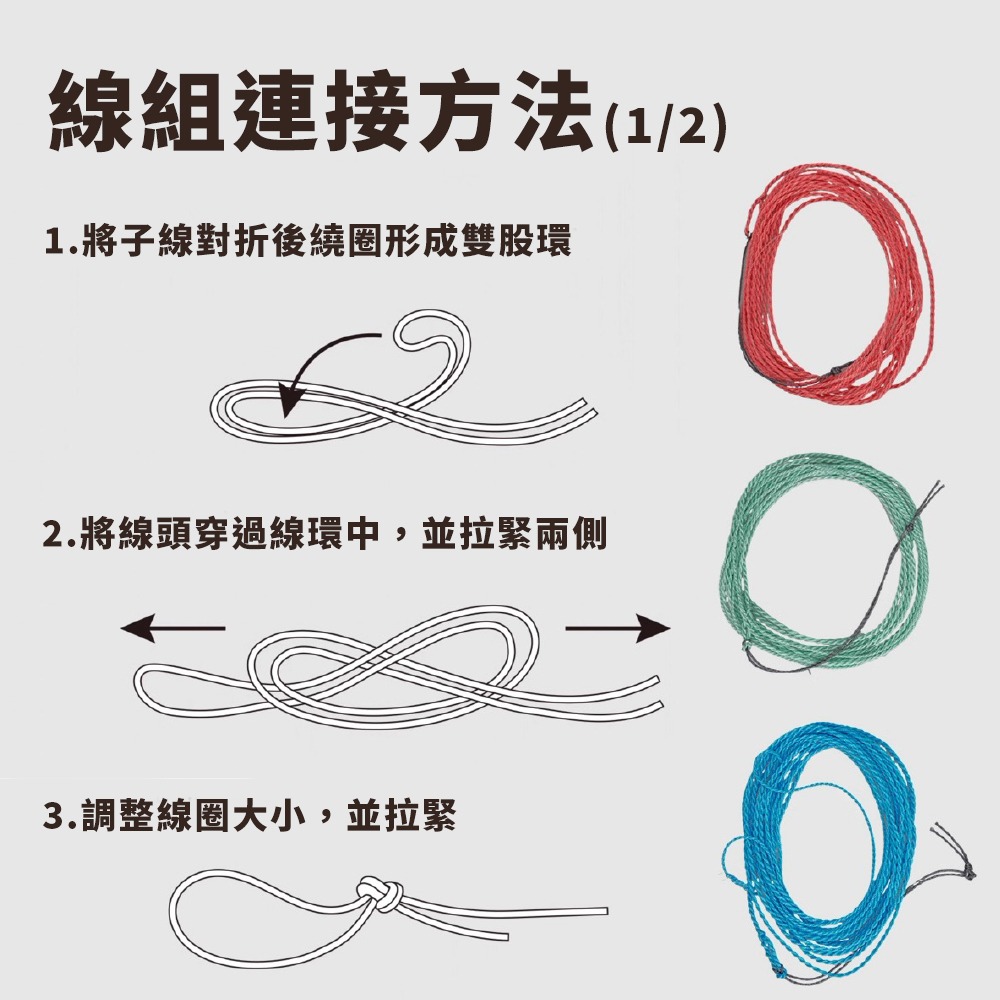 線組連接方法(1/2)

1.將子線對折後繞圈形成雙股環

2.將線頭穿過線環中，並拉緊兩側

3.調整線圈大小，並拉緊