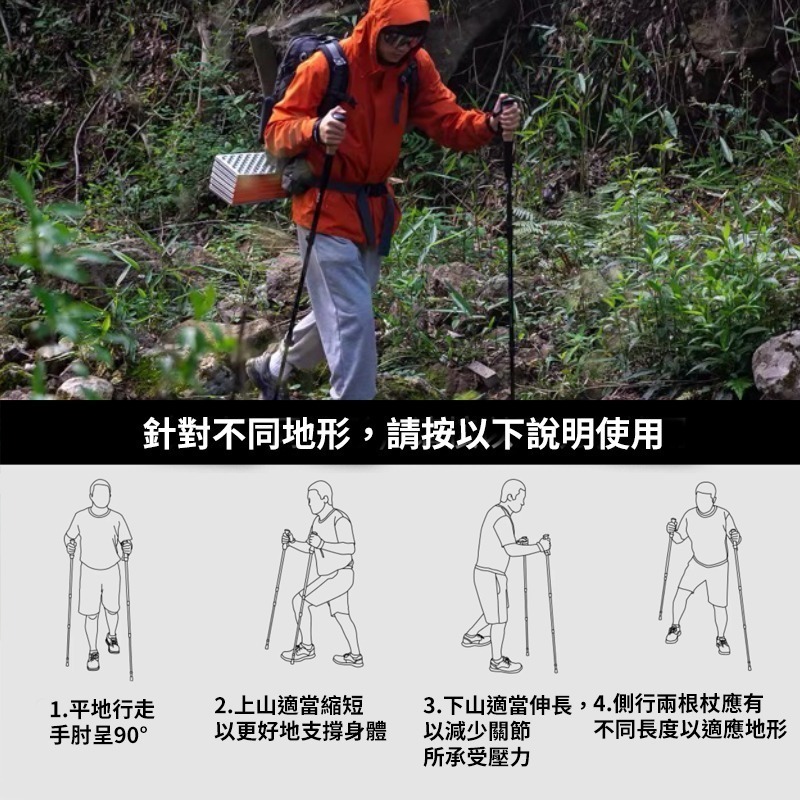 針對不同地形，請按以下說明使用

1.平地行走
手肘呈90°

2.上山適當縮短
以更好地支撐身體

3.下山適當伸長，
以減少關節
所承受壓力

4.側行兩根杖應有
不同長度以適應地形