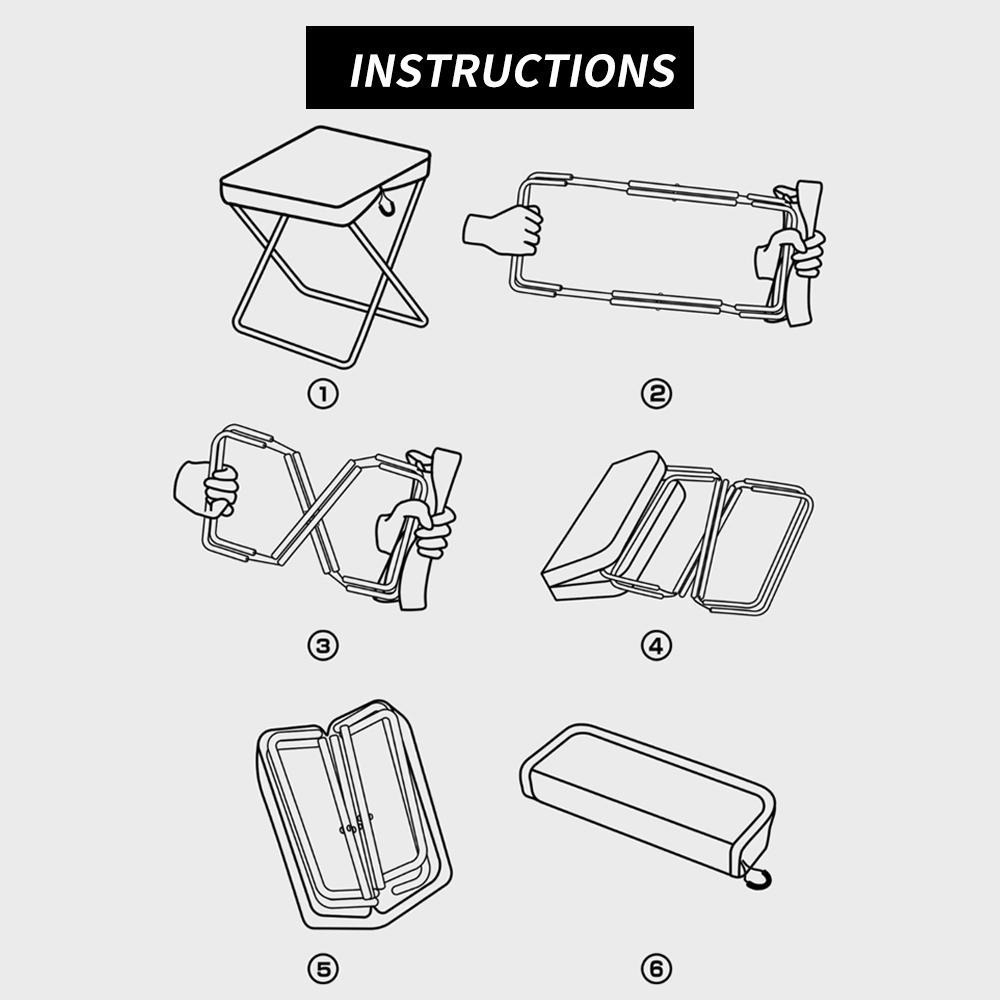 INSTRUCTIONS

①

②

③

④

⑤

⑥