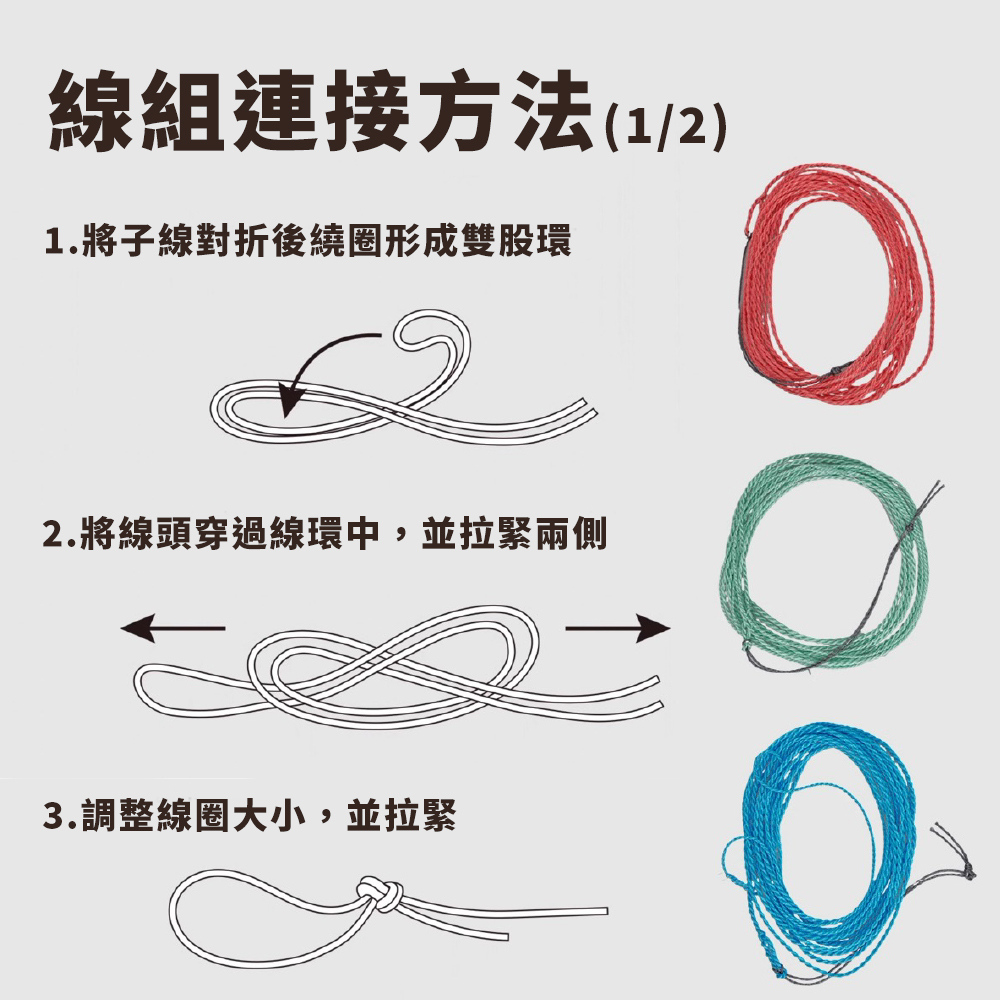 線組連接方法(1/2)

1.將子線對折後繞圈形成雙股環

2.將線頭穿過線環中，並拉緊兩側

3.調整線圈大小，並拉緊