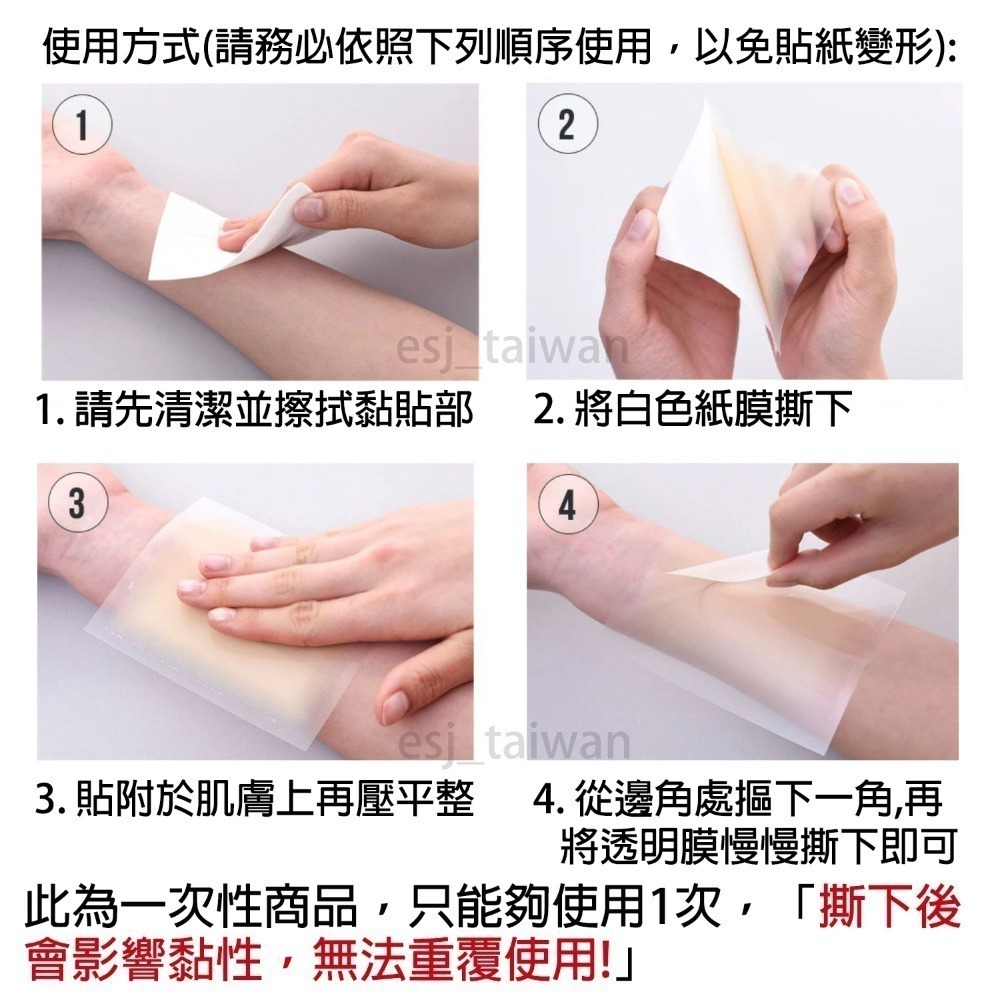 使用方式(請務必依照下列順序使用，以免貼紙變形):

1

2

esj_taiwan

1. 請先清潔並擦拭黏貼部

2. 將白色紙膜撕下

3

4

esj_taiwan

3. 貼附於肌膚上再壓平整

4. 從邊角處摳下一角,再將透明膜慢慢撕下即可

此為一次性商品，只能夠使用1次，「撕下後會影響黏性，無法重覆使用!」