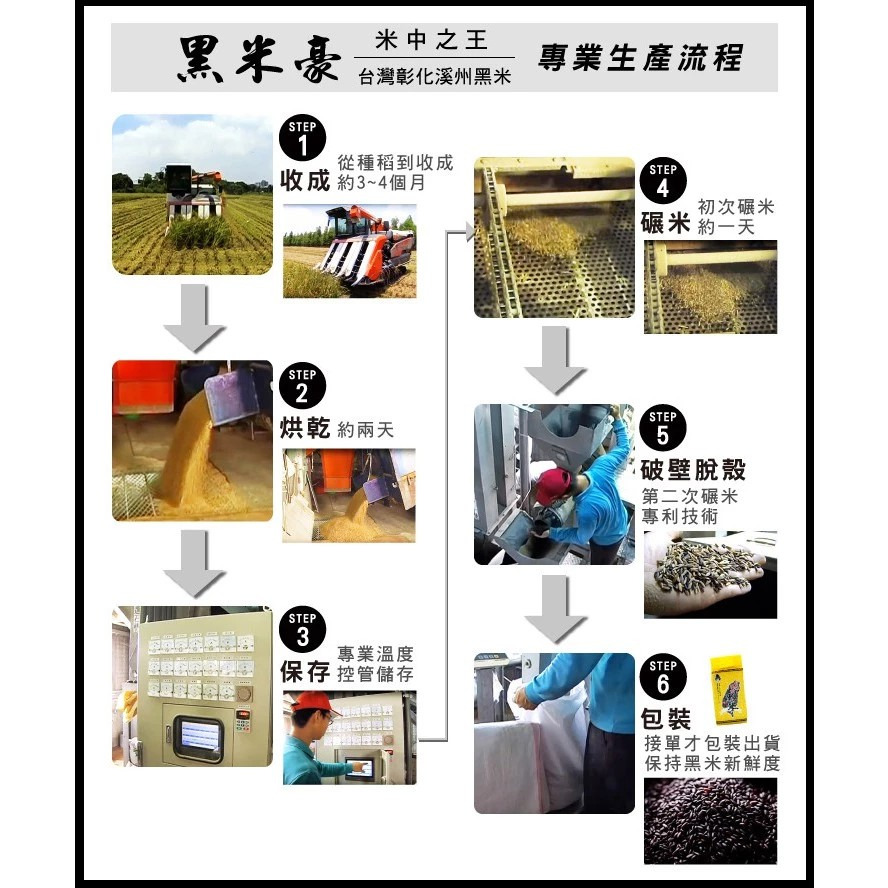 黑米豪 米中之王 台灣彰化溪州黑米 專業生產流程

STEP 1
收成 從種稻到收成 約3~4個月

STEP 2
烘乾 約兩天

STEP 3
保存 專業溫度 控管儲存

STEP 4
碾米 初次碾米 約一天

STEP 5
破壁脫殼
第二次碾米
專利技術

STEP 6
包裝
接單才包裝出貨
保持黑米新鮮度