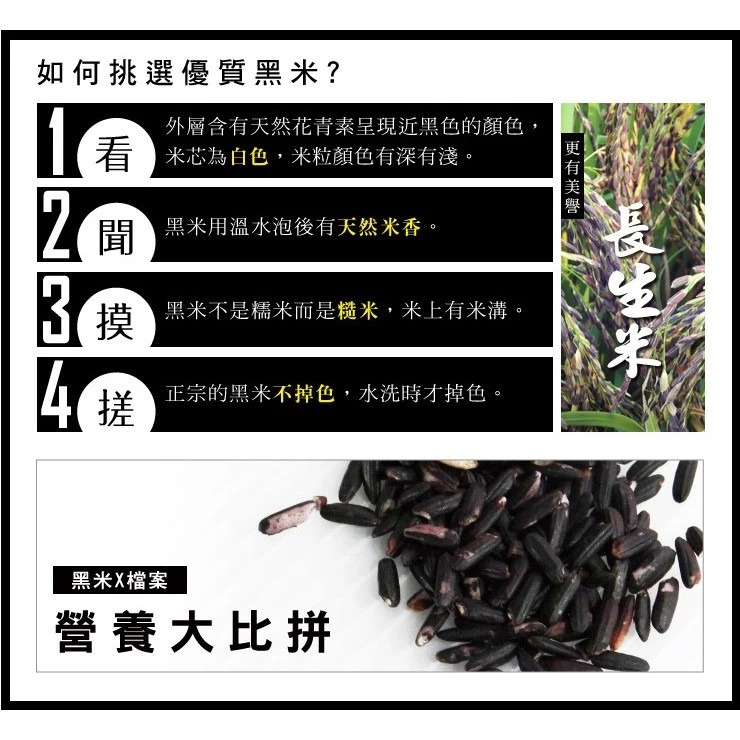 如何挑選優質黑米？

1 看 外層含有天然花青素呈現近黑色的顏色，米芯為白色，米粒顏色有深有淺。

2 聞 黑米用溫水泡後有天然米香。

3 摸 黑米不是糯米而是糙米，米上有米溝。

4 搓 正宗的黑米不掉色，水洗時才掉色。

更有美譽

長生米

黑米X檔案

營養大比拼