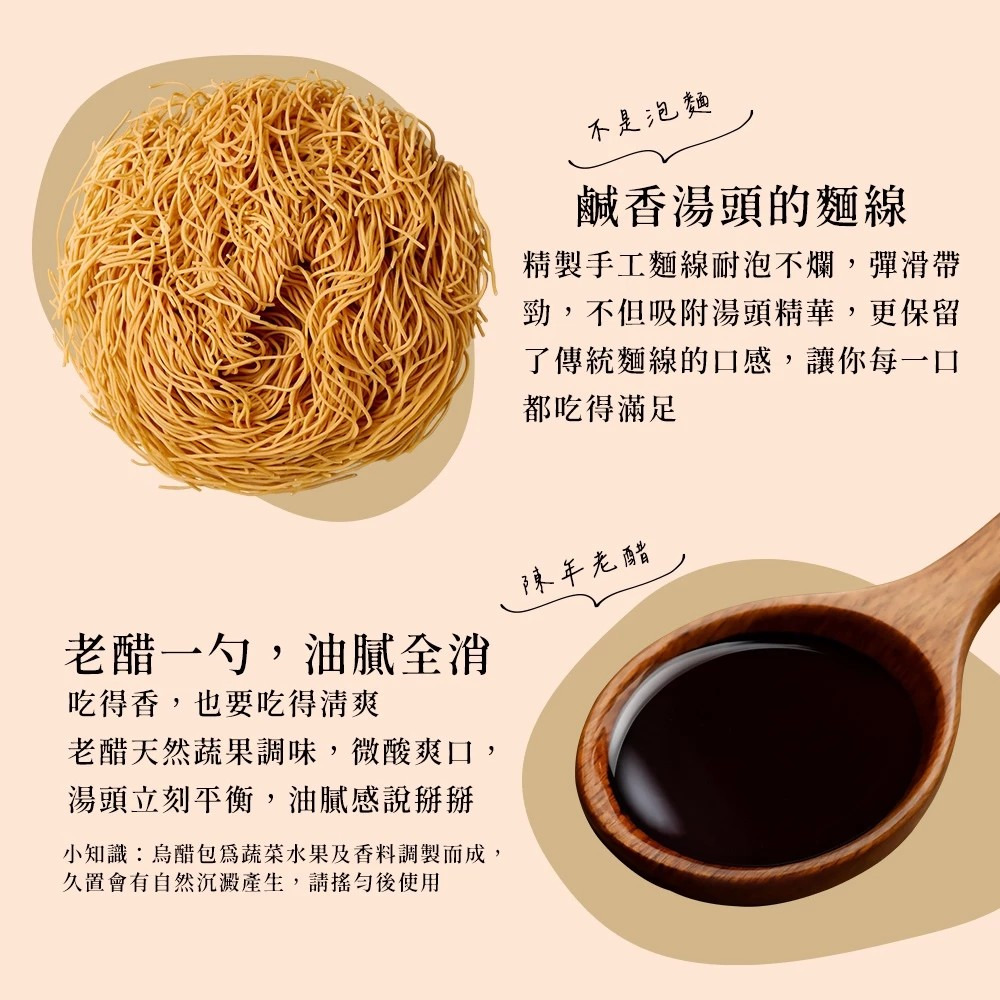 不是泡麵

鹹香湯頭的麵線

精製手工麵線耐泡不爛，彈滑帶勁，不但吸附湯頭精華，更保留了傳統麵線的口感，讓你每一口都吃得滿足

陳年老醋

老醋一勺，油膩全消

吃得香，也要吃得清爽
老醋天然蔬果調味，微酸爽口，湯頭立刻平衡，油膩感說掰掰

小知識：烏醋包爲蔬菜水果及香料調製而成，久置會有自然沉澱產生，請搖勻後使用