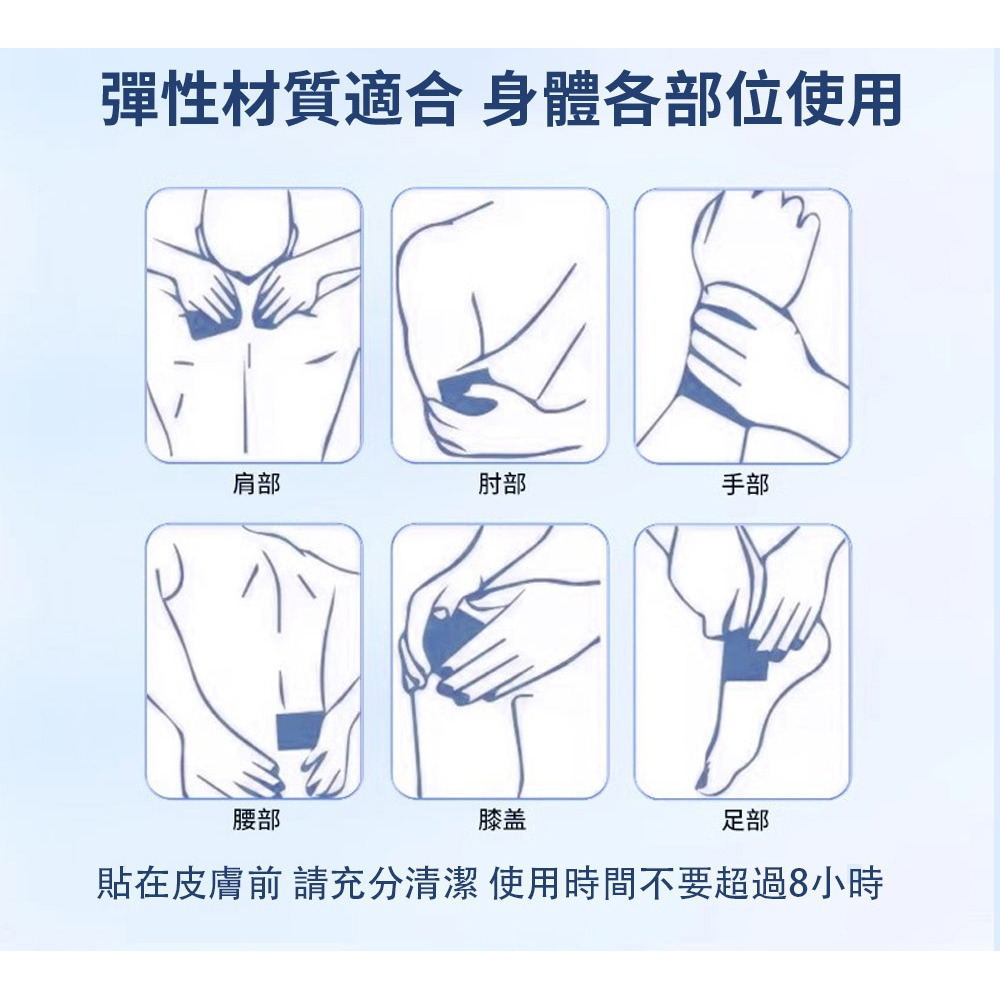 彈性材質適合 身體各部位使用

肩部

肘部

手部

腰部

膝盖

足部

貼在皮膚前 請充分清潔 使用時間不要超過8小時