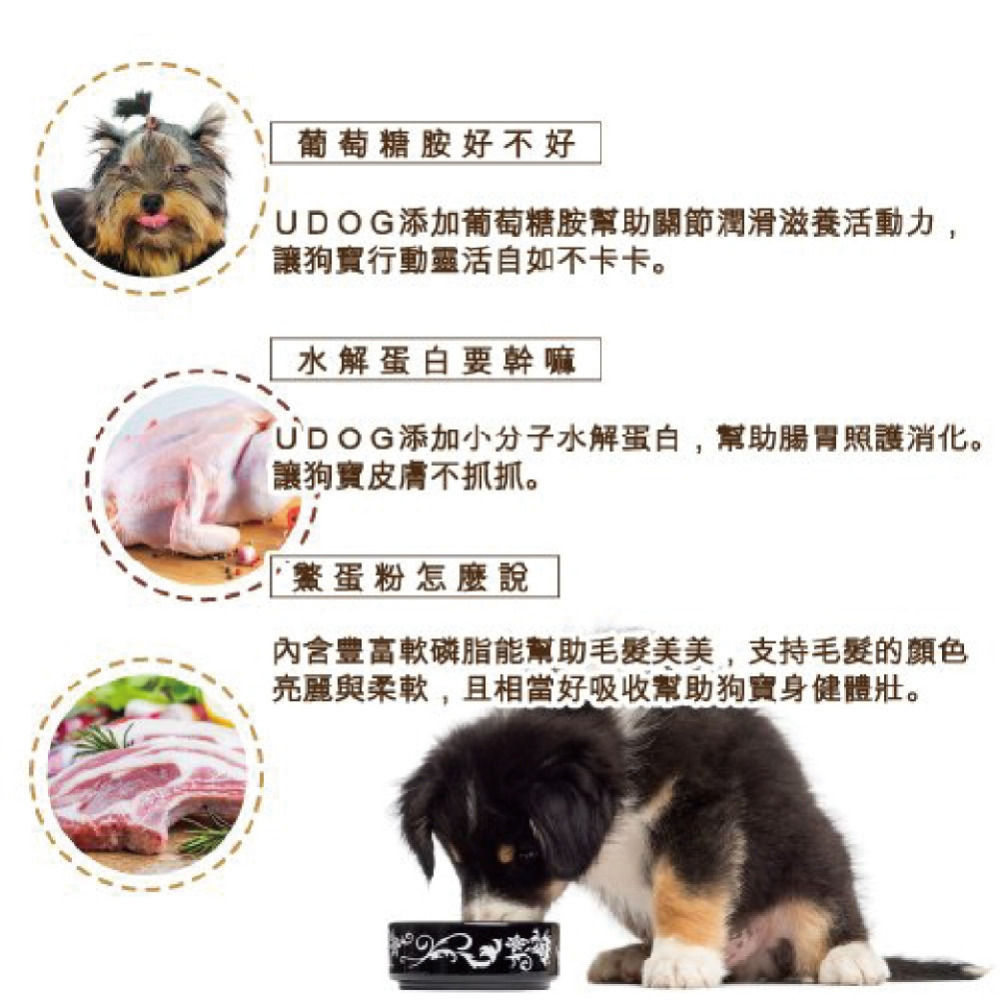 葡萄糖胺好不好

UDOG添加葡萄糖胺幫助關節潤滑滋養活動力，讓狗寶行動靈活自如不卡卡。

水解蛋白要幹嘛

UDOG添加小分子水解蛋白，幫助腸胃照護消化。讓狗寶皮膚不抓抓。

鱉蛋粉怎麼說

內含豐富軟磷脂能幫助毛髮美美，支持毛髮的顏色亮麗與柔軟，且相當好吸收幫助狗寶身健體壯。