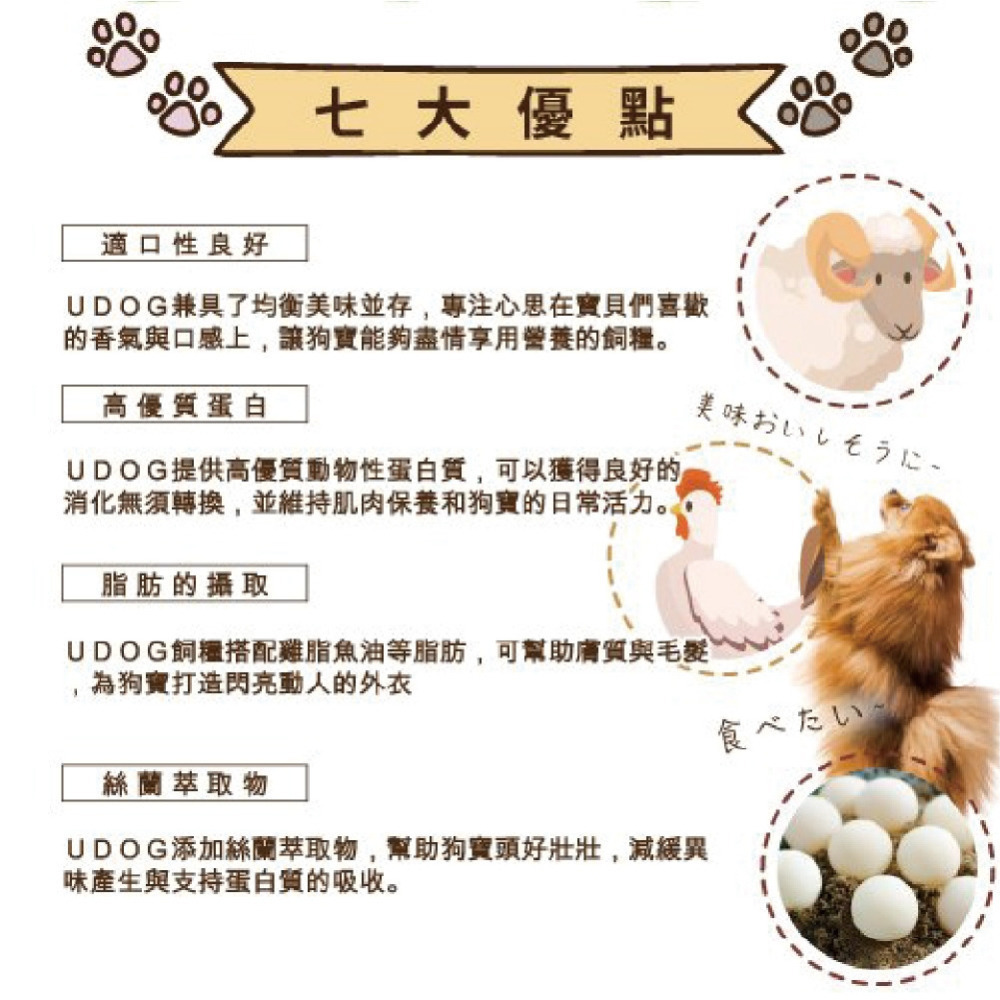 七大優點

適口性良好

UDOG兼具了均衡美味並存，專注心思在寶貝們喜歡的香氣與口感上，讓狗寶能夠盡情享用營養的飼糧。

高優質蛋白

UDOG提供高優質動物性蛋白質，可以獲得良好的消化無須轉換，並維持肌肉保養和狗寶的日常活力。

脂肪的攝取

UDOG飼糧搭配雞脂魚油等脂肪，可幫助膚質與毛髮，為狗寶打造閃亮動人的外衣

絲蘭萃取物

UDOG添加絲蘭萃取物，幫助狗寶頭好壯壯，減緩異味產生與支持蛋白質的吸收。

美味おいしそうに~

食べたい~