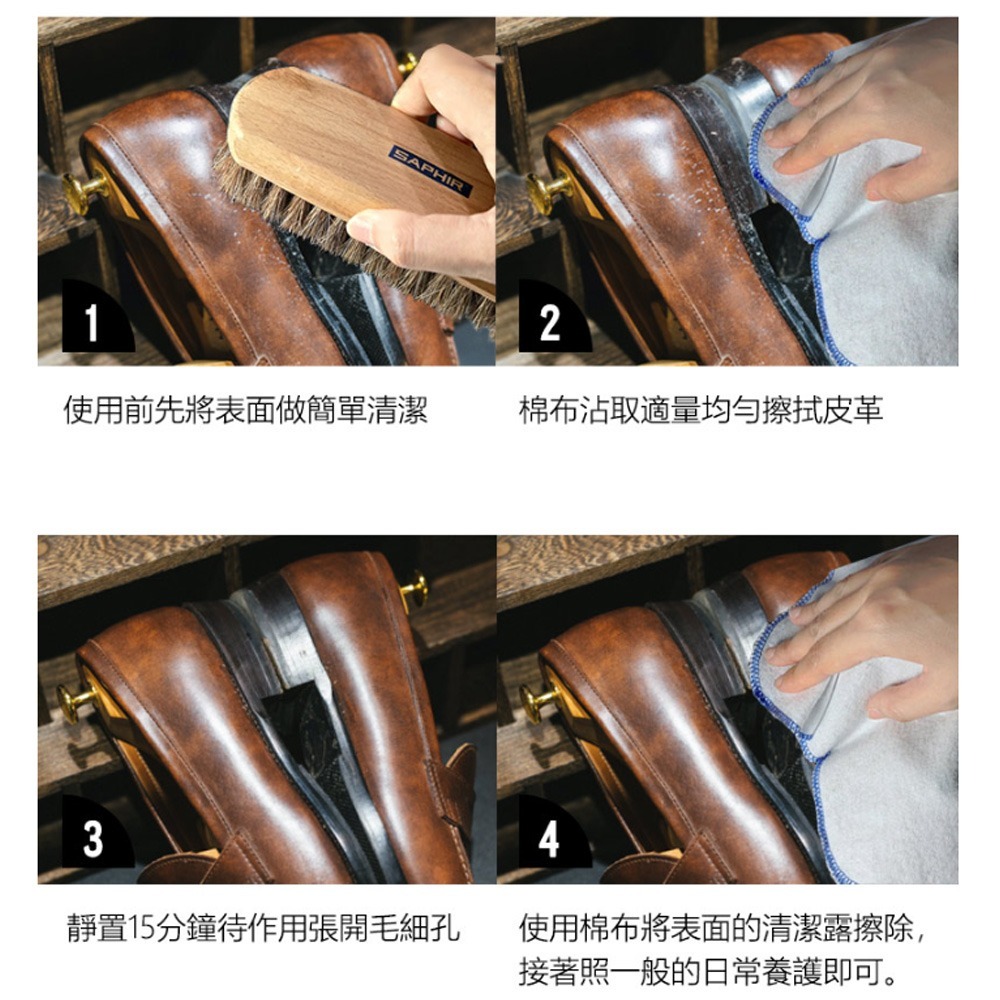 SAPHIR

1

使用前先將表面做簡單清潔

2

棉布沾取適量均勻擦拭皮革

3

靜置15分鐘待作用張開毛細孔

4

使用棉布將表面的清潔露擦除，接著照一般的日常養護即可。