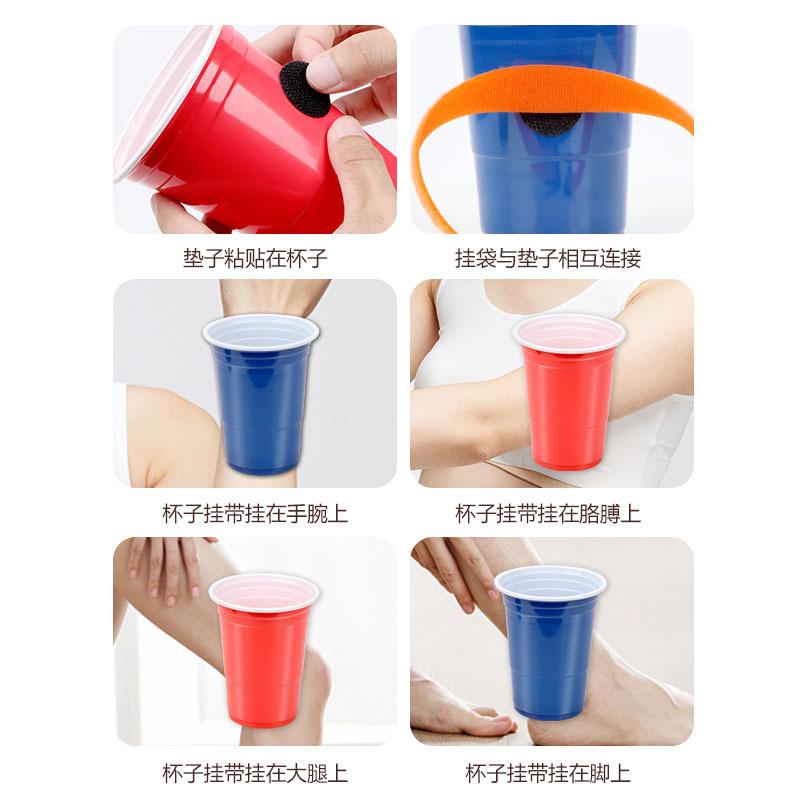 垫子粘贴在杯子

挂袋与垫子相互连接

杯子挂带挂在手腕上

杯子挂带挂在胳膊上

杯子挂带挂在大腿上

杯子挂带挂在脚上