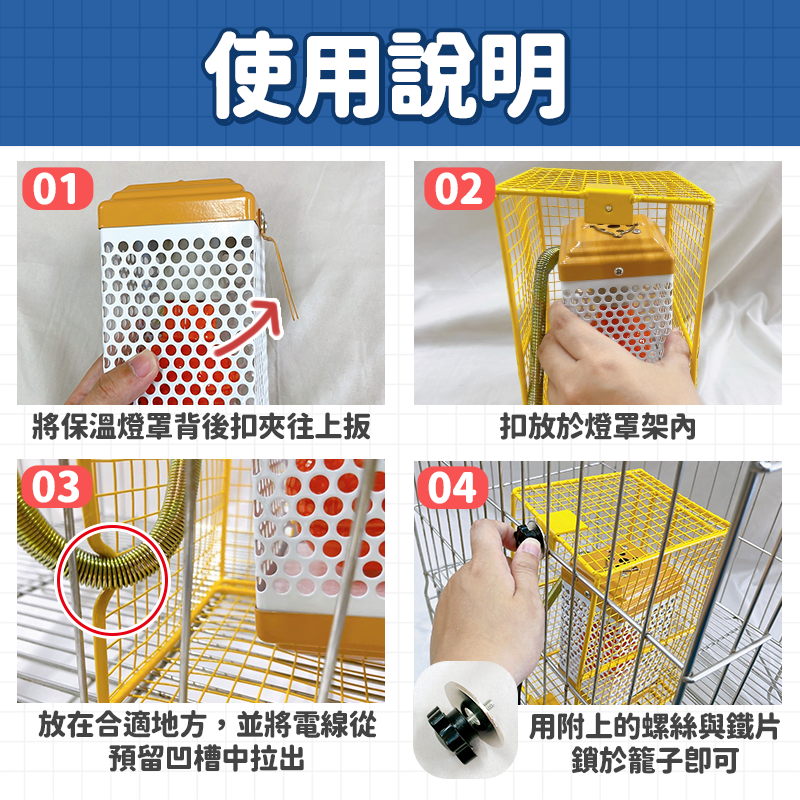 使用說明

01

將保溫燈罩背後扣夾往上扳

02

扣放於燈罩架內

03

放在合適地方，並將電線從預留凹槽中拉出

04

用附上的螺絲與鐵片鎖於籠子即可