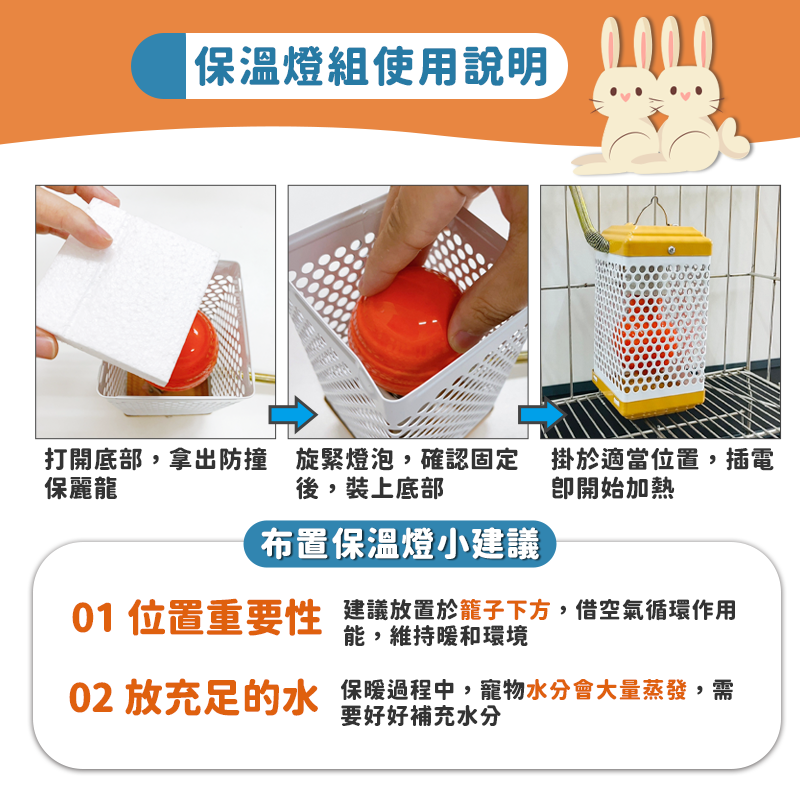 保溫燈組使用說明

打開底部，拿出防撞保麗龍

旋緊燈泡，確認固定後，裝上底部

掛於適當位置，插電即開始加熱

布置保溫燈小建議

01 位置重要性

建議放置於籠子下方，借空氣循環作用能，維持暖和環境

02 放充足的水

保暖過程中，寵物水分會大量蒸發，需要好好補充水分