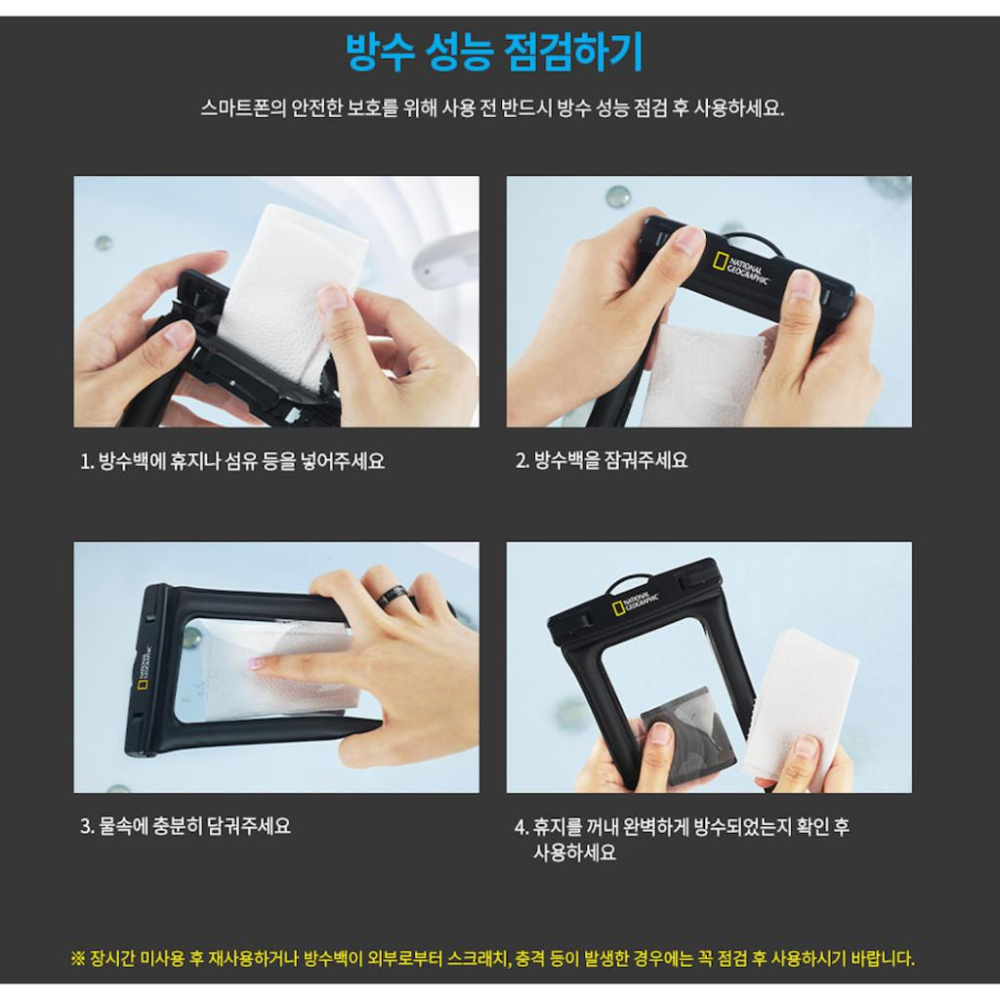 방수 성능 점검하기

스마트폰의 안전한 보호를 위해 사용 전 반드시 방수 성능 점검 후 사용하세요.

NATIONAL GEOGRAPHIC

1. 방수백에 휴지나 섬유 등을 넣어주세요

2. 방수백을 잠궈주세요

NATIONAL GEOGRAPHIC

NATIONAL GEOGRAPHIC

3. 물속에 충분히 담궈주세요

4. 휴지를 꺼내 완벽하게 방수되었는지 확인 후 사용하세요

※ 장시간 미사용 후 재사용하거나 방수백이 외부로부터 스크래치, 충격 등이 발생한 경우에는 꼭 점검 후 사용하시기 바랍니다.