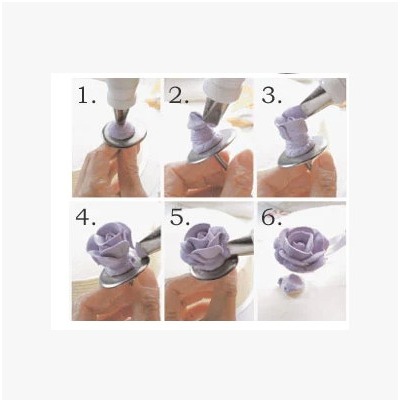 1.

2.

3.

4.

5.

6.