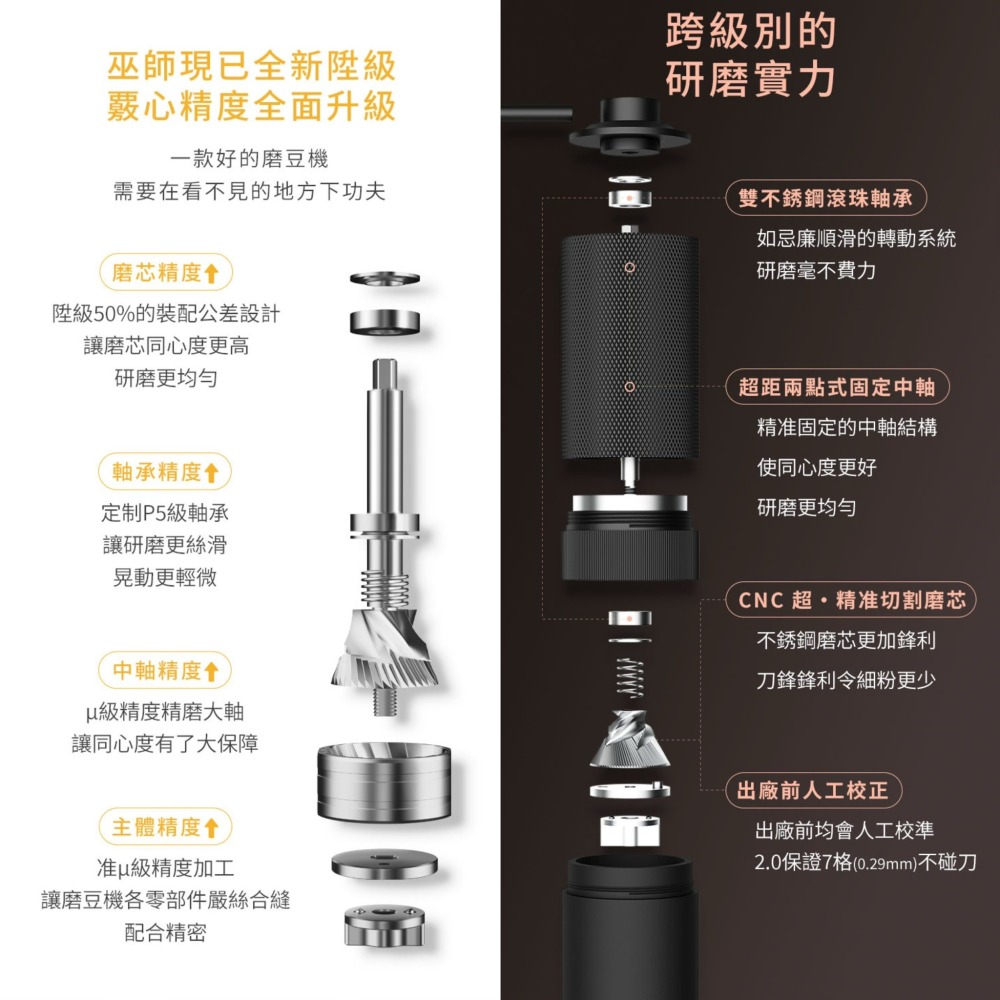 巫師現已全新陞級
覈心精度全面升級

一款好的磨豆機
需要在看不見的地方下功夫

磨芯精度↑

陞級50%的裝配公差設計
讓磨芯同心度更高
研磨更均勻

軸承精度↑

定制P5級軸承
讓研磨更絲滑
晃動更輕微

中軸精度↑

μ級精度精磨大軸
讓同心度有了大保障

主體精度↑

准μ級精度加工
讓磨豆機各零部件嚴絲合縫
配合精密

跨級別的
研磨實力

雙不銹鋼滾珠軸承

如忌廉順滑的轉動系統
研磨毫不費力

超距兩點式固定中軸

精准固定的中軸結構
使同心度更好
研磨更均勻

CNC 超・精准切割磨芯

不銹鋼磨芯更加鋒利
刀鋒鋒利令細粉更少

出廠前人工校正

出廠前均會人工校準
2.0保證7格(0.29mm)不碰刀