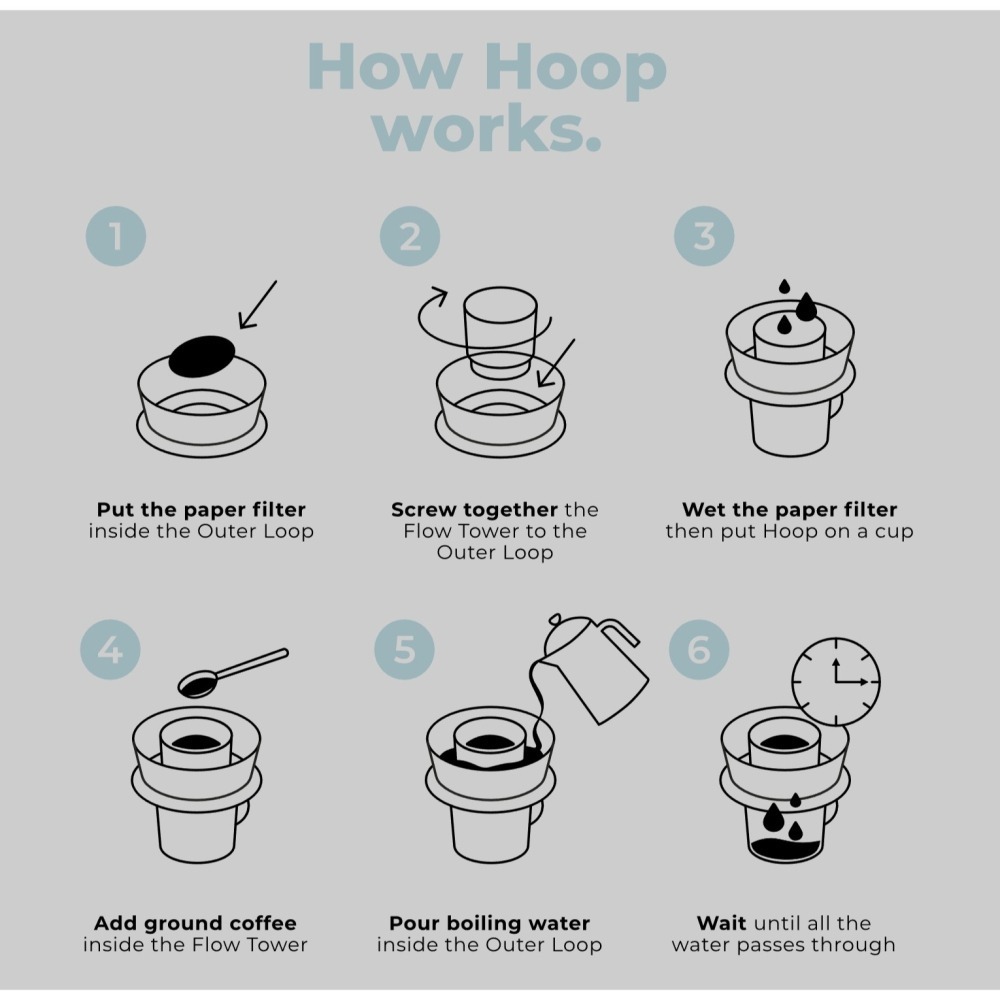 How Hoop works.

1

Put the paper filter inside the Outer Loop

2

Screw together the Flow Tower to the Outer Loop

3

Wet the paper filter then put Hoop on a cup

4

Add ground coffee inside the Flow Tower

5

Pour boiling water inside the Outer Loop

6

Wait until all the water passes through