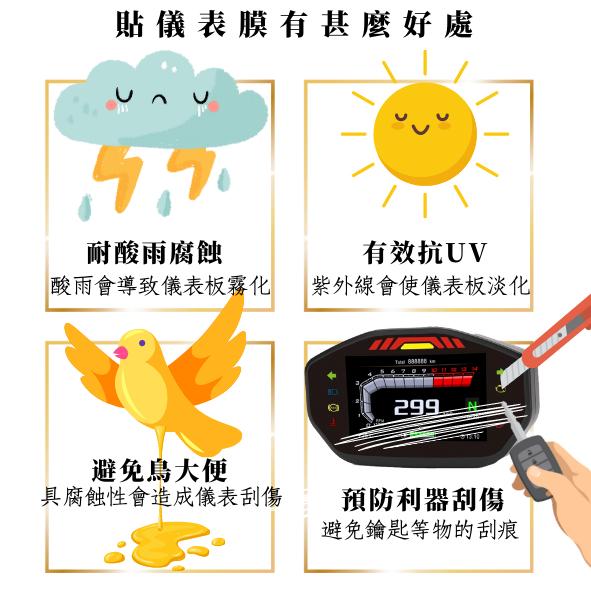 貼儀表膜有甚麼好處

耐酸雨腐蝕
酸雨會導致儀表板霧化

有效抗UV
紫外線會使儀表板淡化

避免鳥大便
具腐蝕性會造成儀表刮傷

Total 888888 km
299
N

預防利器刮傷
避免鑰匙等物的刮痕