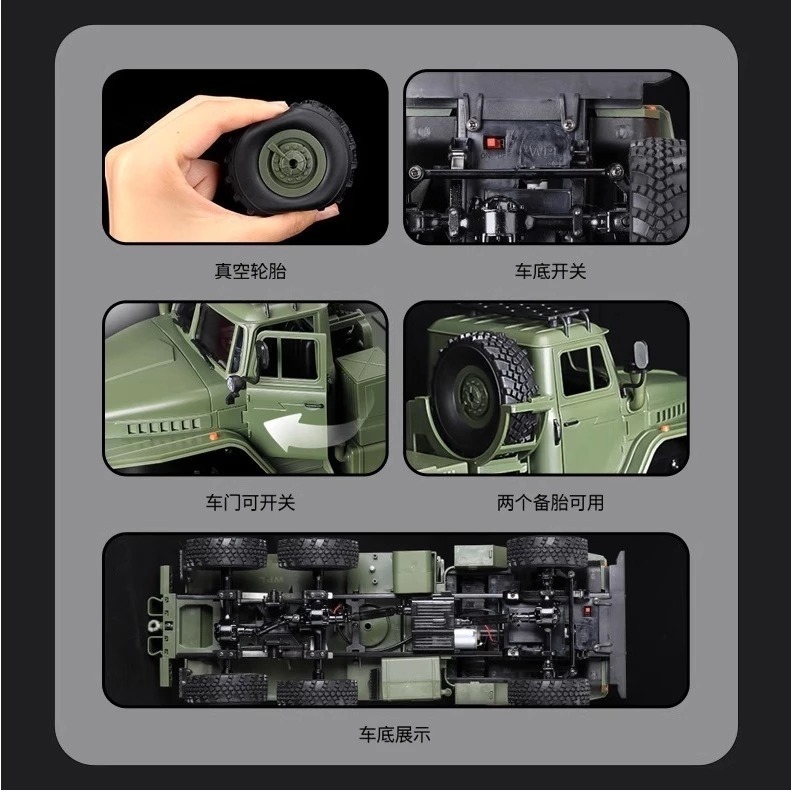 真空轮胎

车底开关

车门可开关

两个备胎可用

车底展示