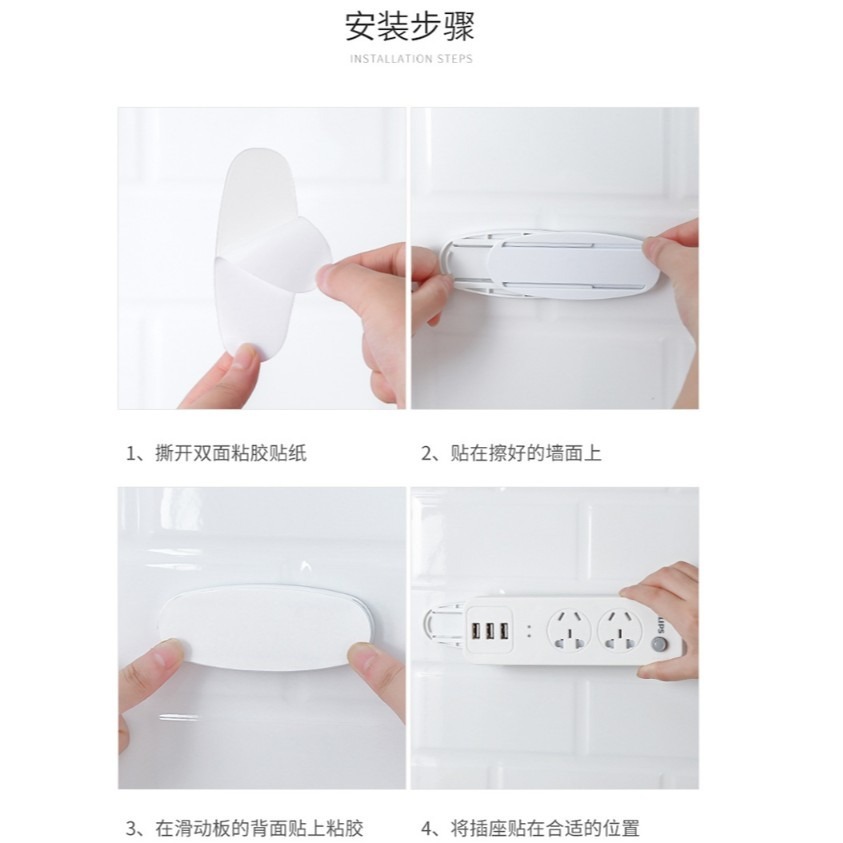 安装步骤
INSTALLATION STEPS

1、撕开双面粘胶贴纸

2、贴在擦好的墙面上

3、在滑动板的背面贴上粘胶

4、将插座贴在合适的位置