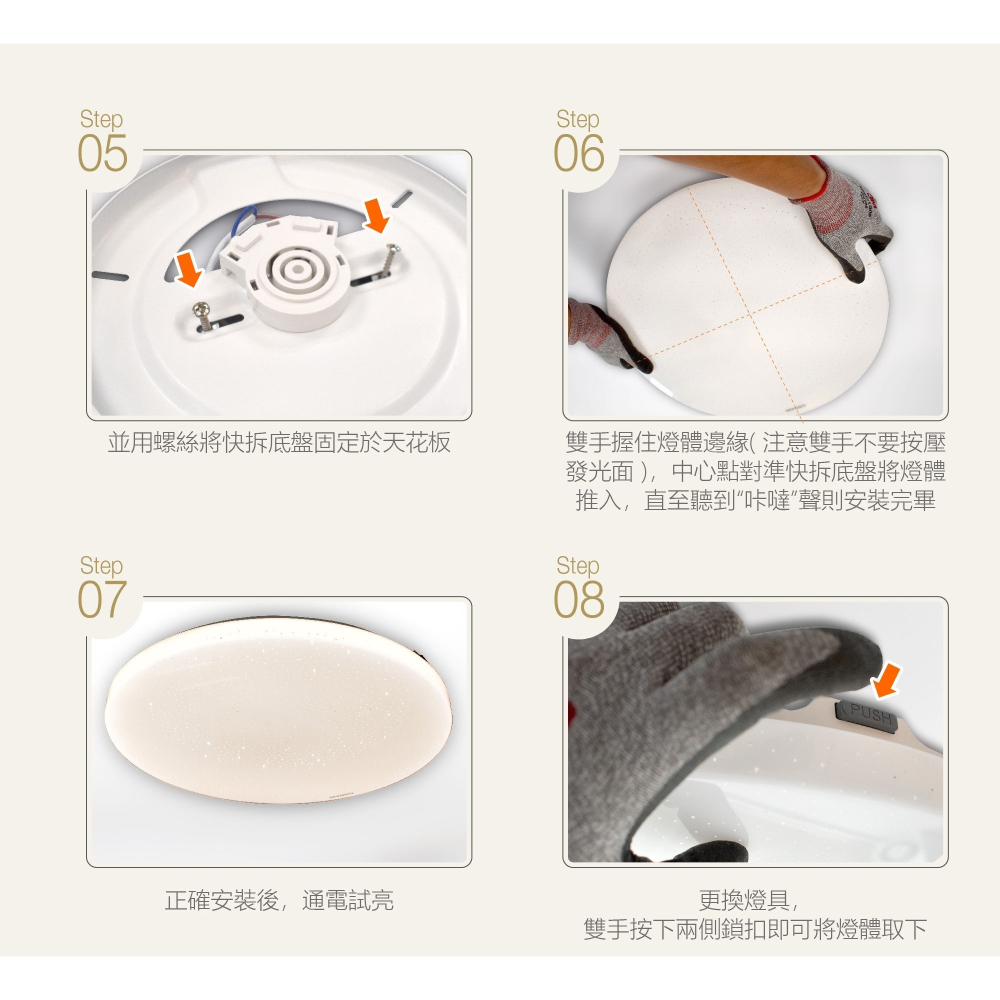 Step
05

並用螺絲將快拆底盤固定於天花板

Step
06

雙手握住燈體邊緣( 注意雙手不要按壓發光面 )，中心點對準快拆底盤將燈體推入，直至聽到“咔噠”聲則安裝完畢

Step
07

正確安裝後，通電試亮

Step
08

PUSH

更換燈具，
雙手按下兩側鎖扣即可將燈體取下