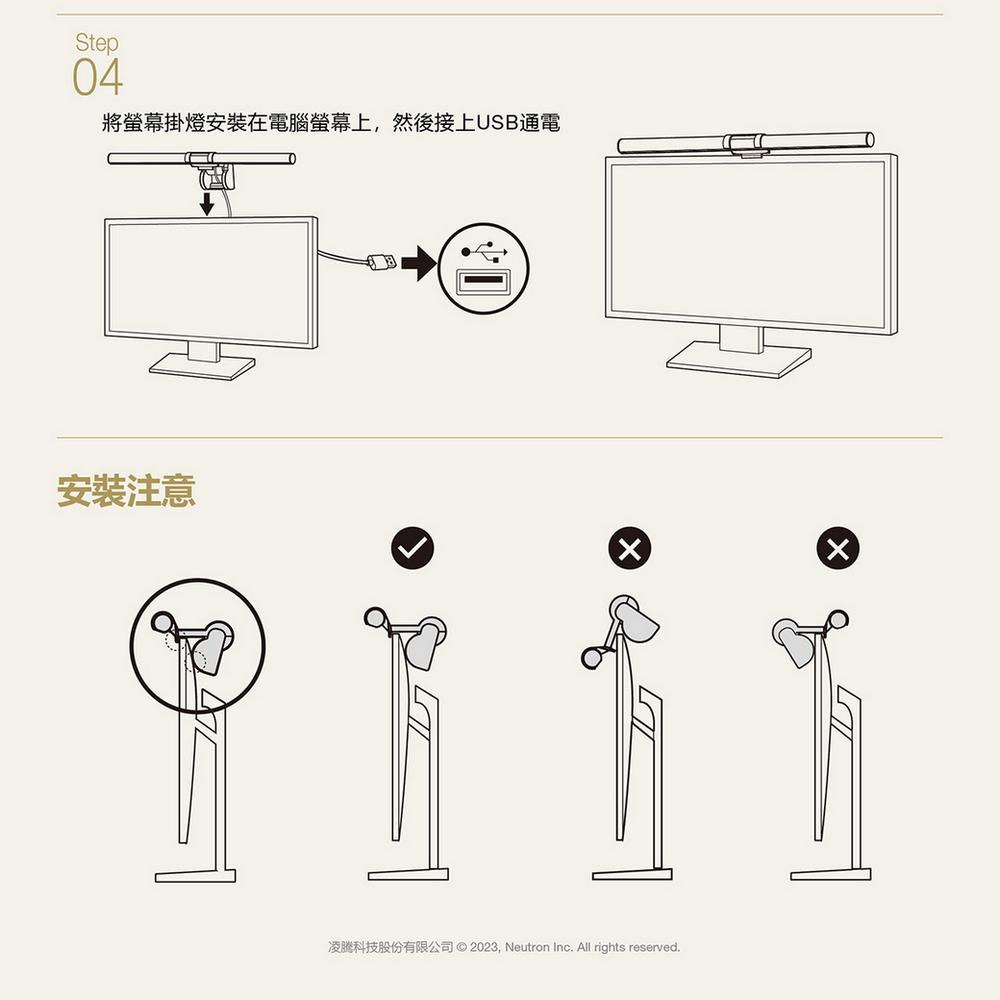 Step
04

將螢幕掛燈安裝在電腦螢幕上，然後接上USB通電

安裝注意

凌騰科技股份有限公司 © 2023, Neutron Inc. All rights reserved.