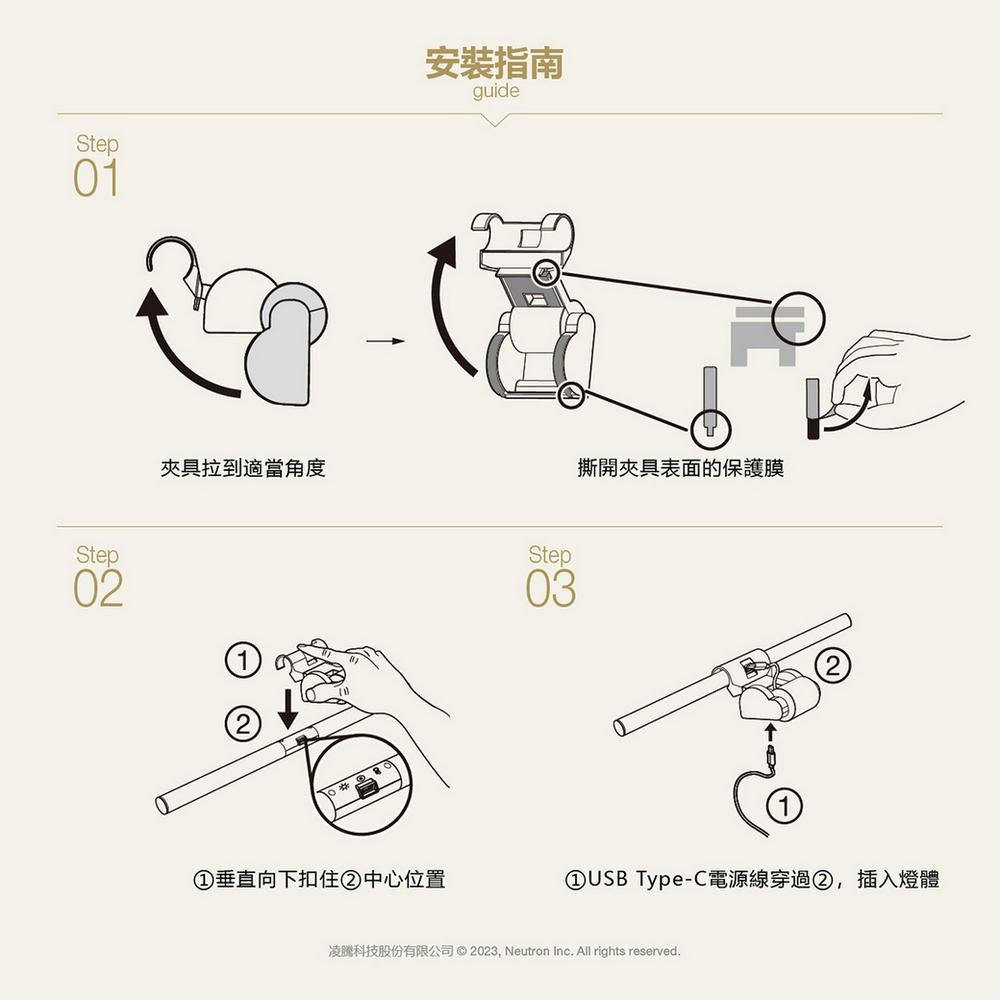 安裝指南
guide

Step
01

夾具拉到適當角度

撕開夾具表面的保護膜

Step
02

①

②

①垂直向下扣住②中心位置

Step
03

②

①

①USB Type-C電源線穿過②，插入燈體

凌騰科技股份有限公司 © 2023, Neutron Inc. All rights reserved.