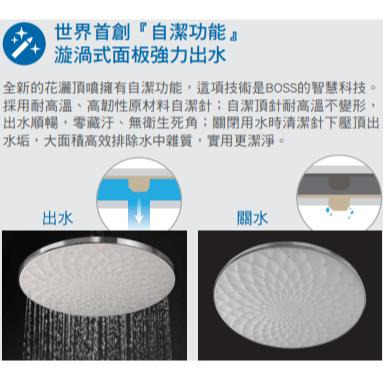 世界首創『自潔功能』
漩渦式面板強力出水

全新的花灑頂噴擁有自潔功能，這項技術是BOSS的智慧科技。採用耐高溫、高韌性原材料自潔針；自潔頂針耐高溫不變形，出水順暢，零藏汙、無衛生死角；關閉用水時清潔針下壓頂出水垢，大面積高效排除水中雜質，實用更潔淨。

出水

關水