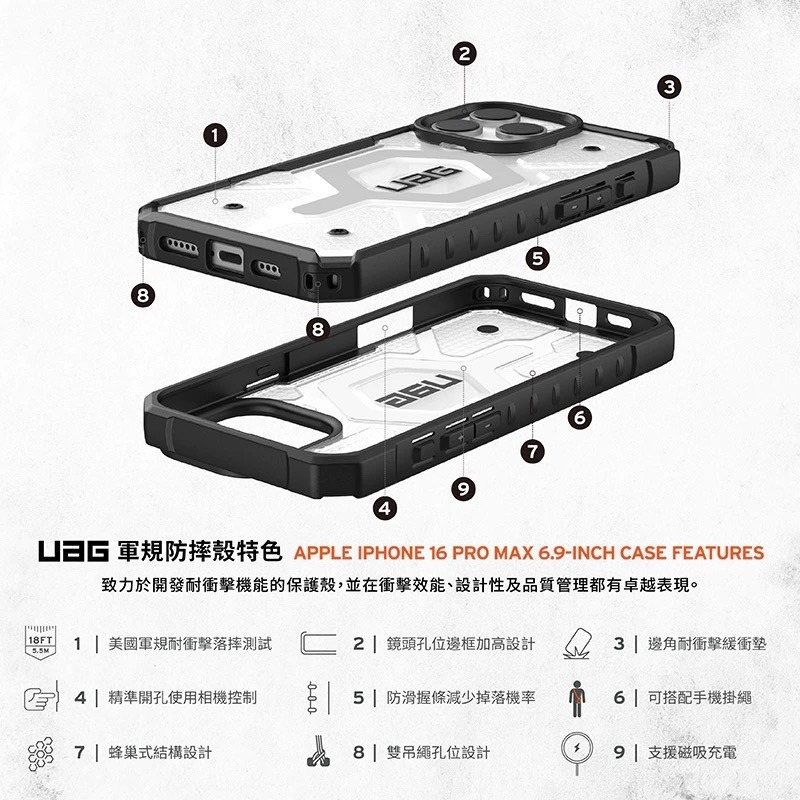 2
3
1
UAG
5
8
8
UAG
6
7
9
4

UAG 軍規防摔殼特色 APPLE IPHONE 16 PRO MAX 6.9-INCH CASE FEATURES

致力於開發耐衝擊機能的保護殼，並在衝擊效能、設計性及品質管理都有卓越表現。

18FT 5.5M
1 | 美國軍規耐衝擊落摔測試
2 | 鏡頭孔位邊框加高設計
3 | 邊角耐衝擊緩衝墊
4 | 精準開孔使用相機控制
5 | 防滑握條減少掉落機率
6 | 可搭配手機掛繩
7 | 蜂巢式結構設計
8 | 雙吊繩孔位設計
9 | 支援磁吸充電