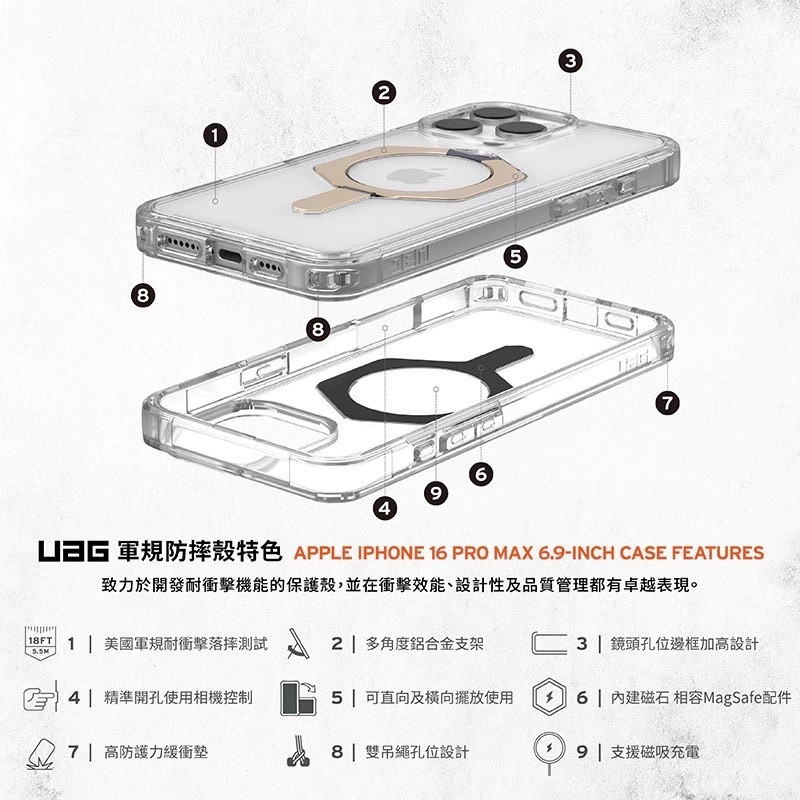 3
2
1
5
8
8
7
6
9
4

UAG 軍規防摔殼特色 APPLE IPHONE 16 PRO MAX 6.9-INCH CASE FEATURES

致力於開發耐衝擊機能的保護殼，並在衝擊效能、設計性及品質管理都有卓越表現。

18FT 5.5M

1 | 美國軍規耐衝擊落摔測試

2 | 多角度鋁合金支架

3 | 鏡頭孔位邊框加高設計

4 | 精準開孔使用相機控制

5 | 可直向及橫向擺放使用

6 | 內建磁石 相容MagSafe配件

7 | 高防護力緩衝墊

8 | 雙吊繩孔位設計

9 | 支援磁吸充電