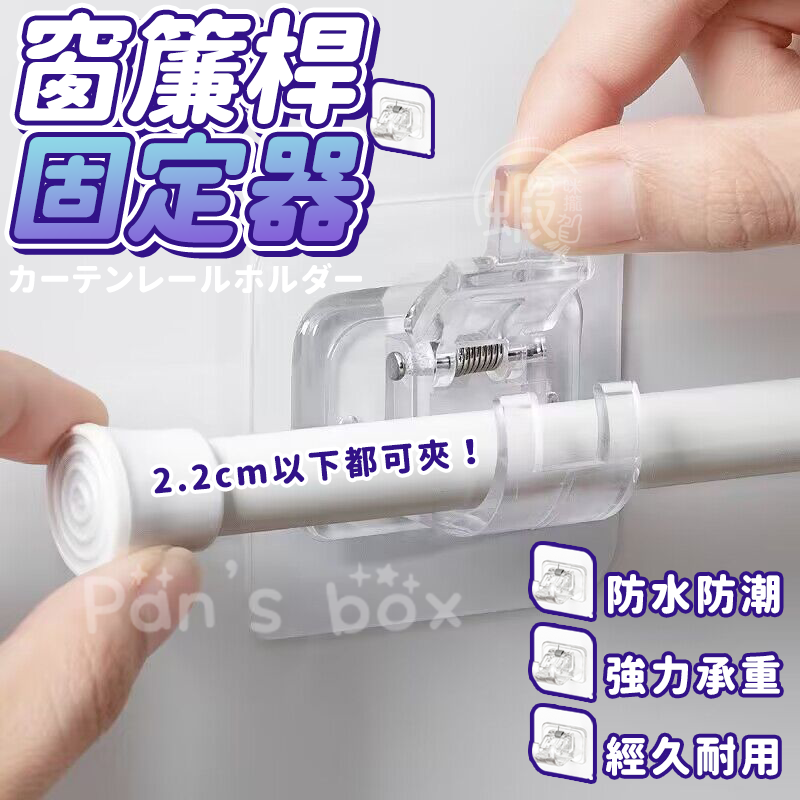 窗簾桿
固定器
カーテンレールホルダー

2.2cm以下都可夾！

Pan's box

防水防潮
強力承重
經久耐用